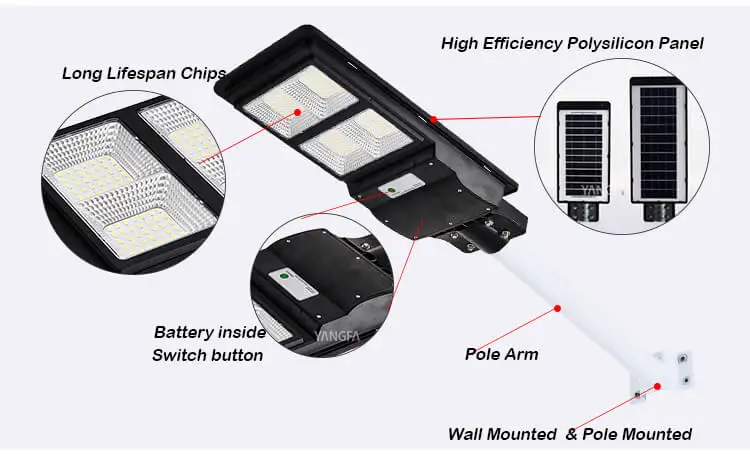 Long Lifespan Chips

High Efficiency Polysilicon Panel

YANGFA

Battery inside
Switch button

YANGFA

Pole Arm

Wall Mounted & Pole Mounted