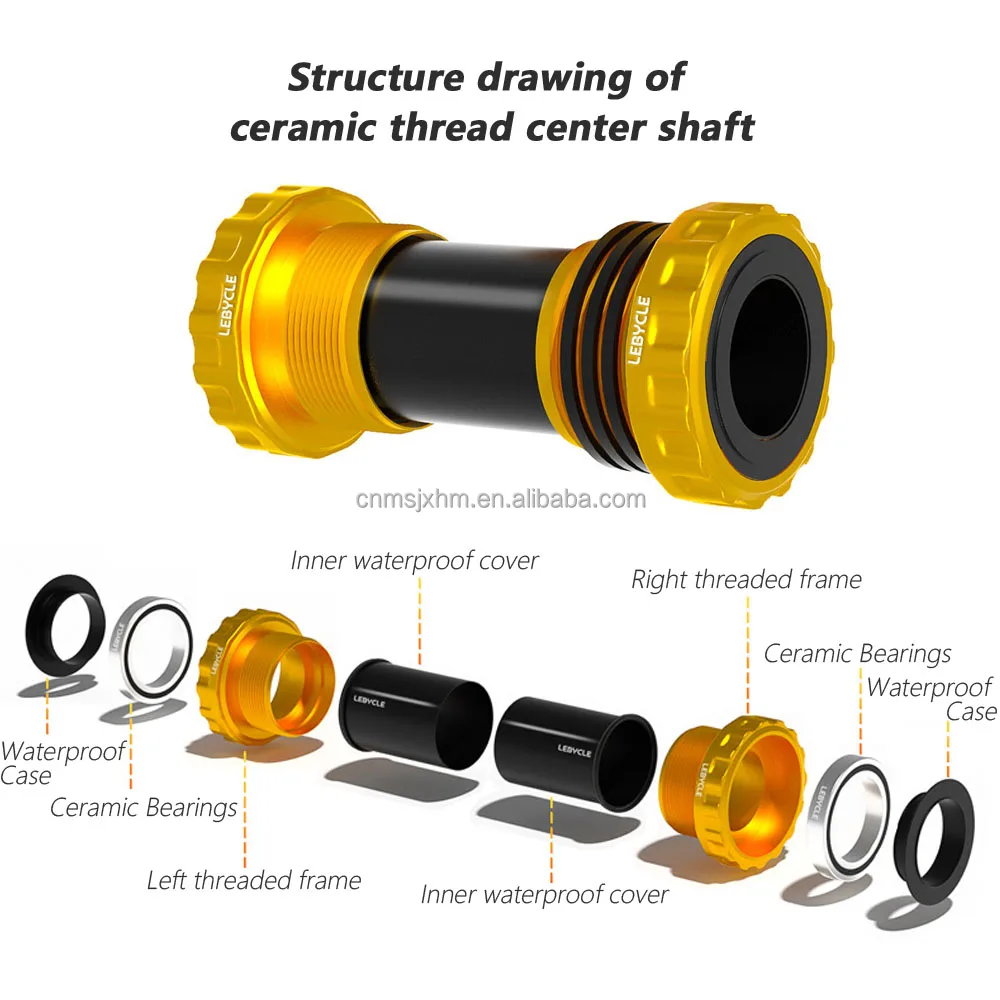 Structure drawing of
ceramic thread center shaft

LEBYCLE

LEBYCLE

cnmsjxhm.en.alibaba.com

Inner waterproof cover

Right threaded frame

Ceramic Bearings

Waterproof Case

LEBYCLE

LEBYCLE

LEBYCLE

LEBYCLE

LEBYCLE

Waterproof Case

Ceramic Bearings

Left threaded frame

Inner waterproof cover