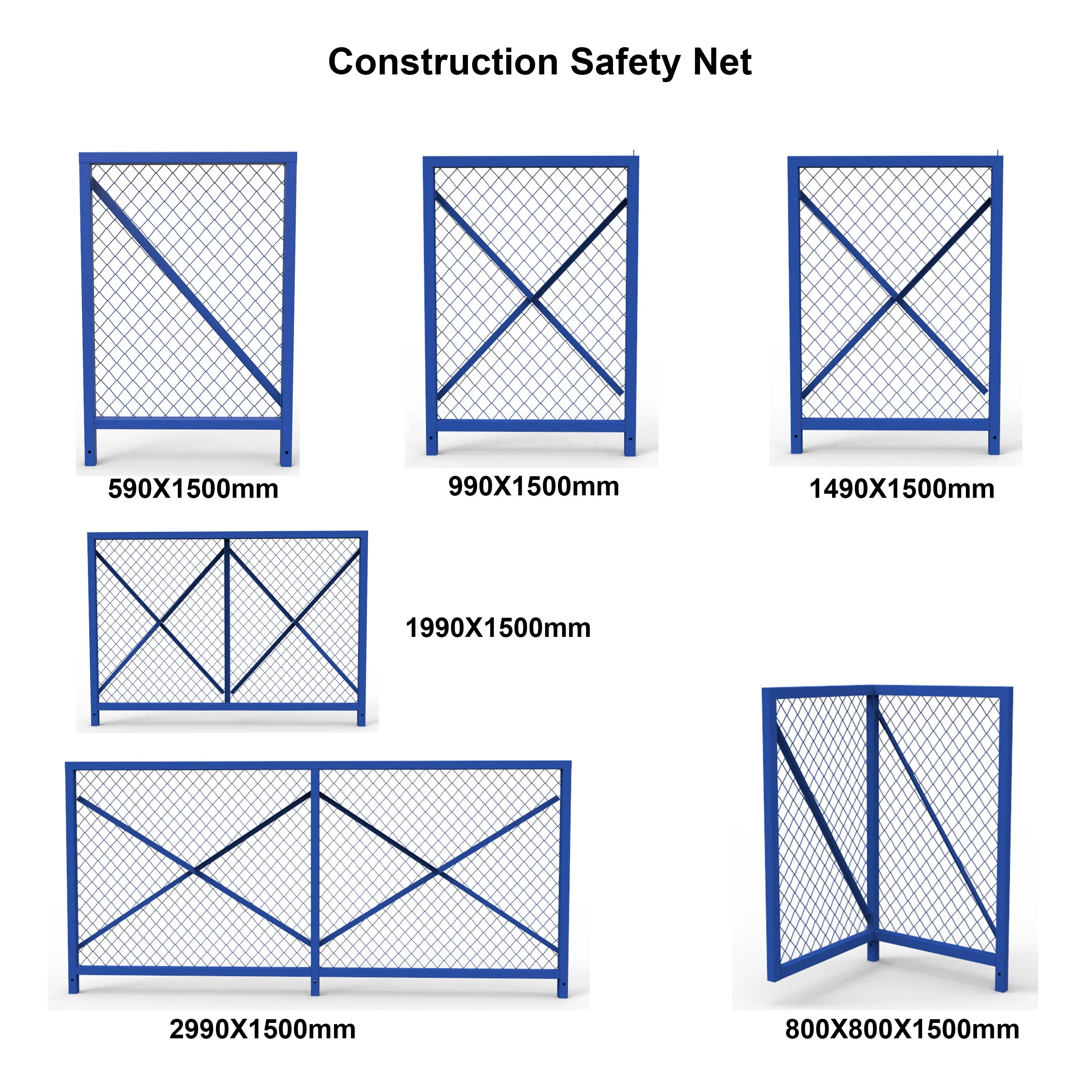 Construction Safety Net

590X1500mm

990X1500mm

1490X1500mm

1990X1500mm

2990X1500mm

800X800X1500mm