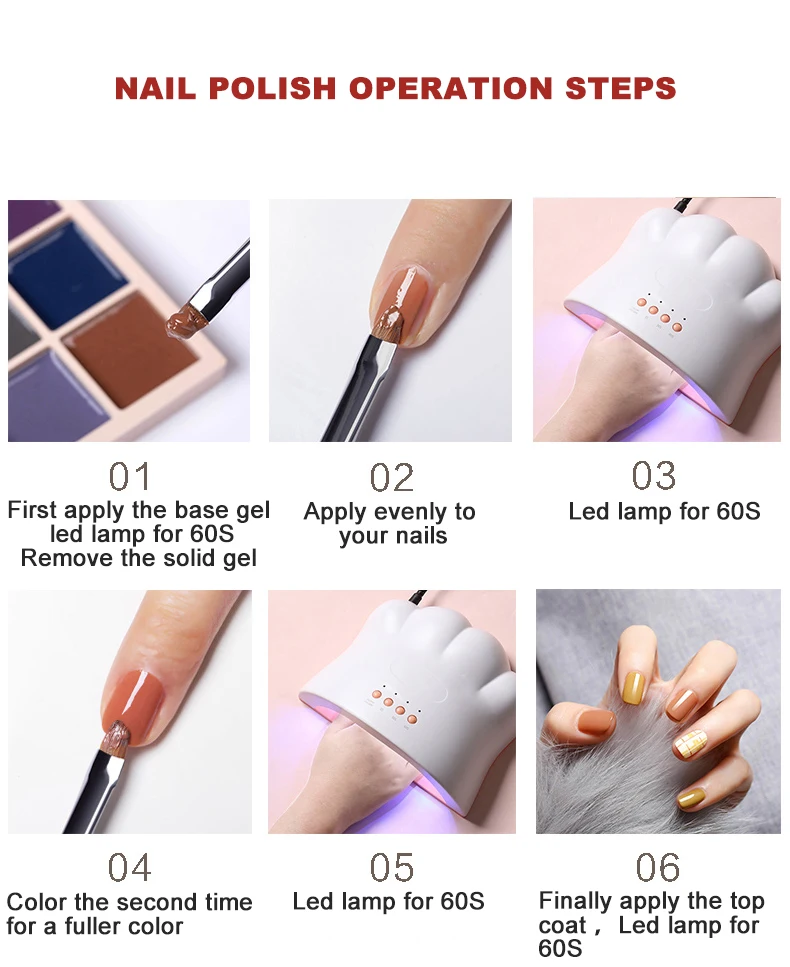 NAIL POLISH OPERATION STEPS

01
First apply the base gel
led lamp for 60S
Remove the solid gel

02
Apply evenly to
your nails

03
Led lamp for 60S

04
Color the second time
for a fuller color

05
Led lamp for 60S

06
Finally apply the top
coat， Led lamp for
60S