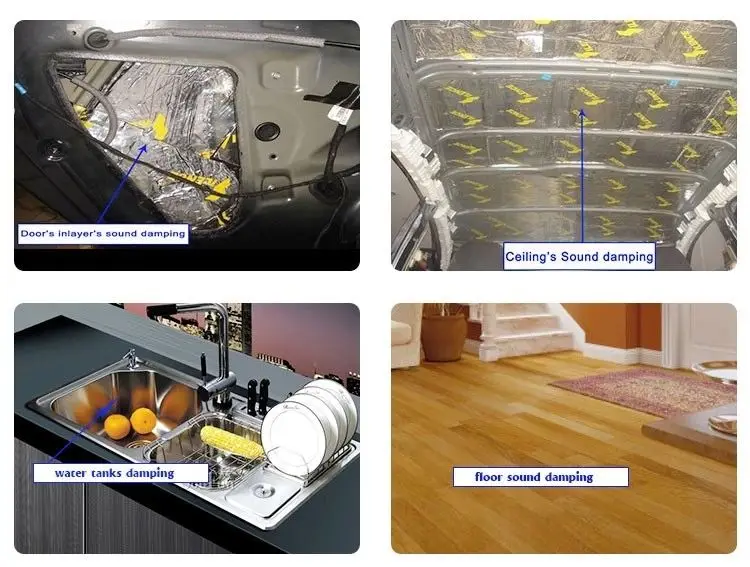 Door's inlayer's sound damping

Ceiling's Sound damping

water tanks damping

floor sound damping