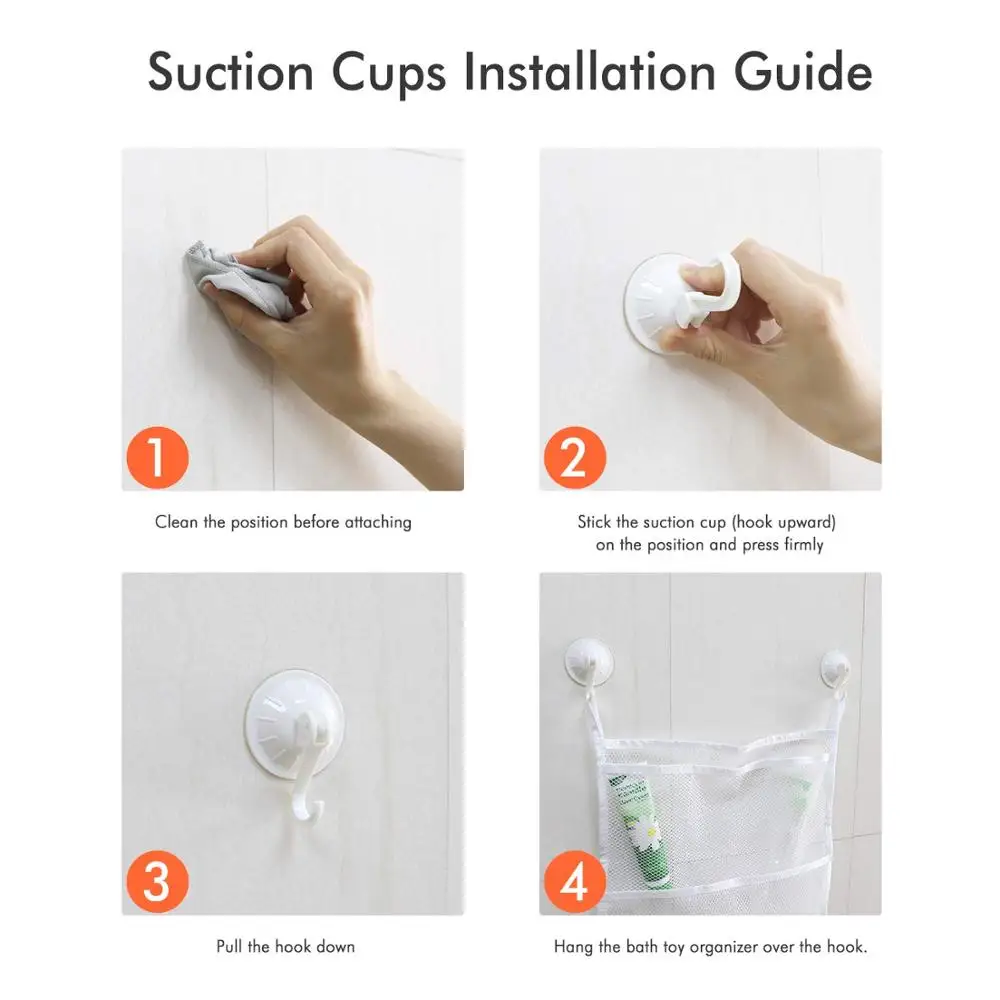 Suction Cups Installation Guide

1

Clean the position before attaching

2

Stick the suction cup (hook upward) on the position and press firmly

3

Pull the hook down

4

Hang the bath toy organizer over the hook.