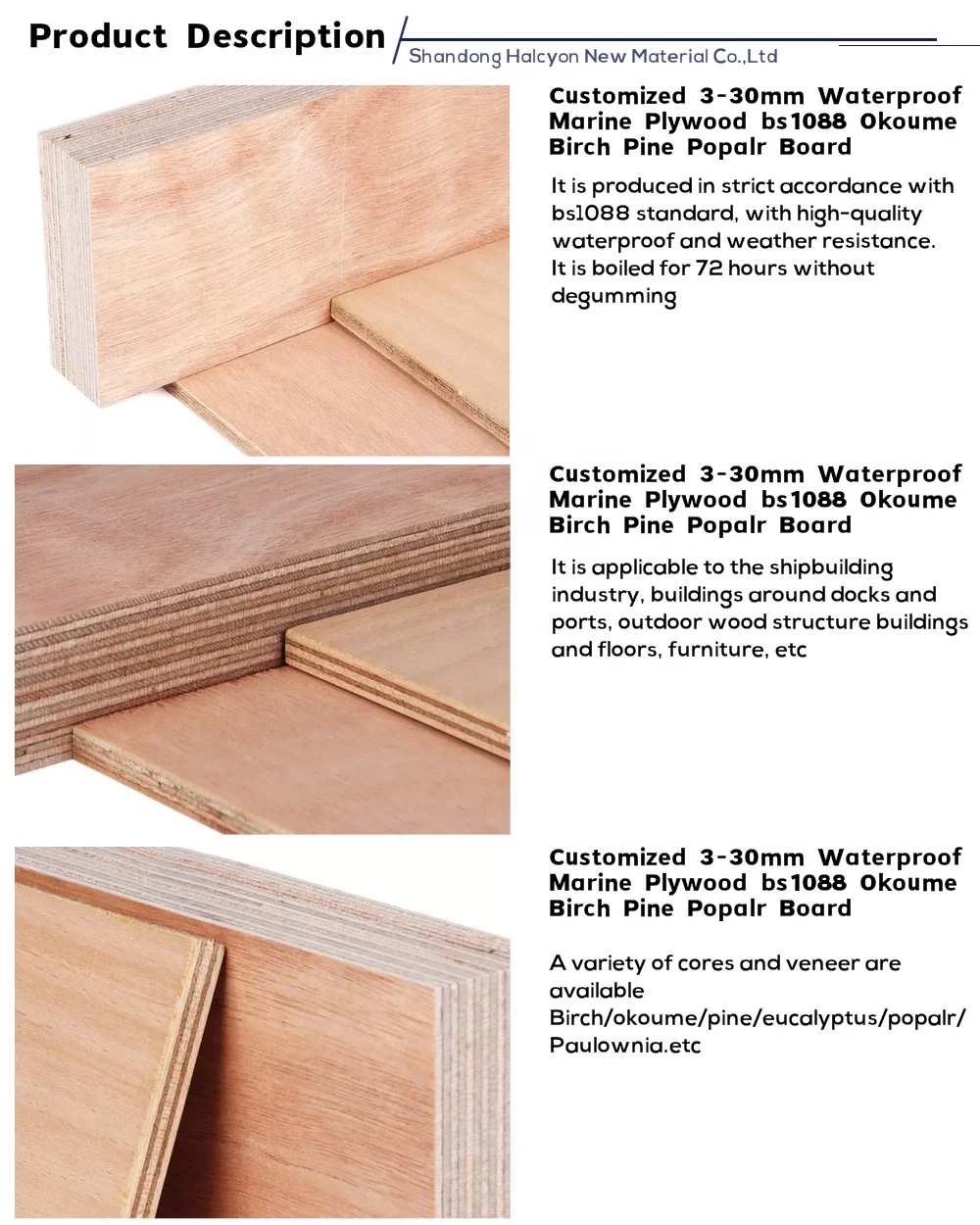 Product Description

Shandong Halcyon New Material Co.,Ltd

Customized 3-30mm Waterproof Marine Plywood bs1088 Okoume Birch Pine Popalr Board

It is produced in strict accordance with bs1088 standard, with high-quality waterproof and weather resistance. It is boiled for 72 hours without degumming

Customized 3-30mm Waterproof Marine Plywood bs1088 Okoume Birch Pine Popalr Board

It is applicable to the shipbuilding industry, buildings around docks and ports, outdoor wood structure buildings and floors, furniture, etc

Customized 3-30mm Waterproof Marine Plywood bs1088 Okoume Birch Pine Popalr Board

A variety of cores and veneer are available Birch/okoume/pine/eucalyptus/popalr/ Paulownia.etc