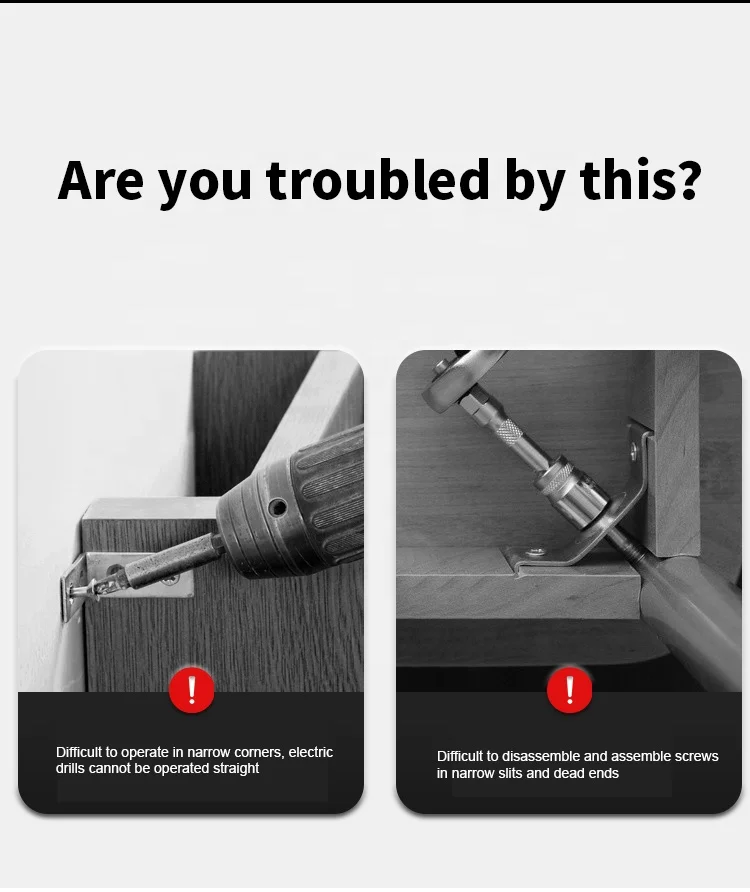 Are you troubled by this?

!

Difficult to operate in narrow corners, electric drills cannot be operated straight

!

Difficult to disassemble and assemble screws in narrow slits and dead ends