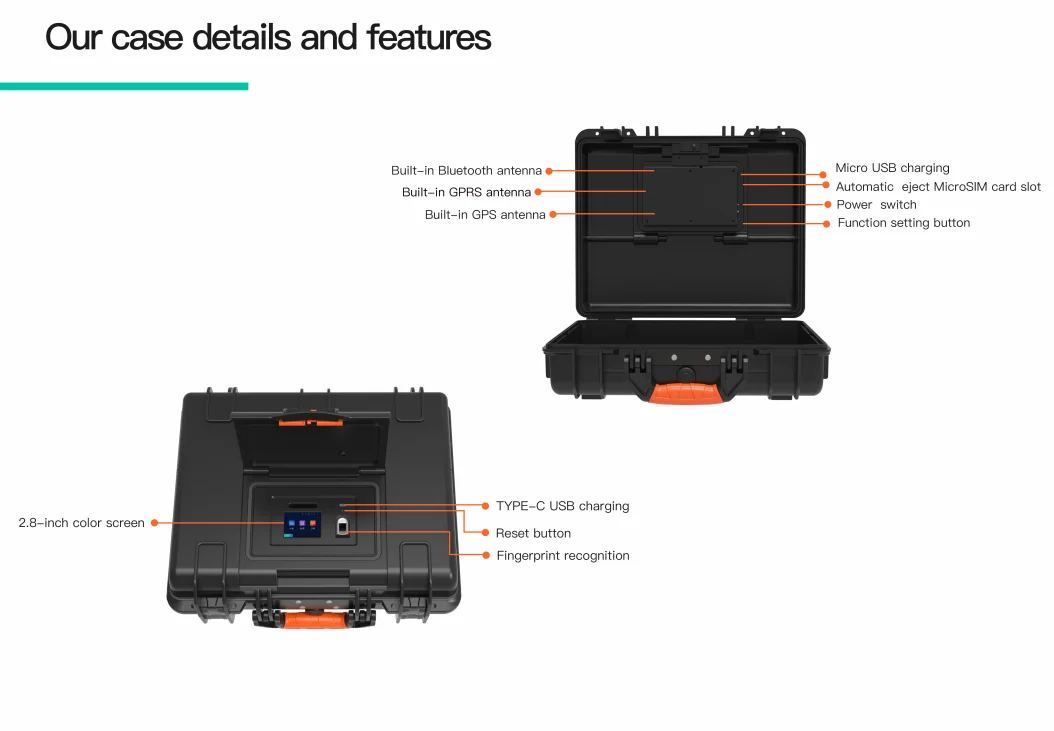 Our case details and features

Built-in Bluetooth antenna
Built-in GPRS antenna
Built-in GPS antenna

Micro USB charging
Automatic eject MicroSIM card slot
Power switch
Function setting button

2.8-inch color screen

TYPE-C USB charging
Reset button
Fingerprint recognition