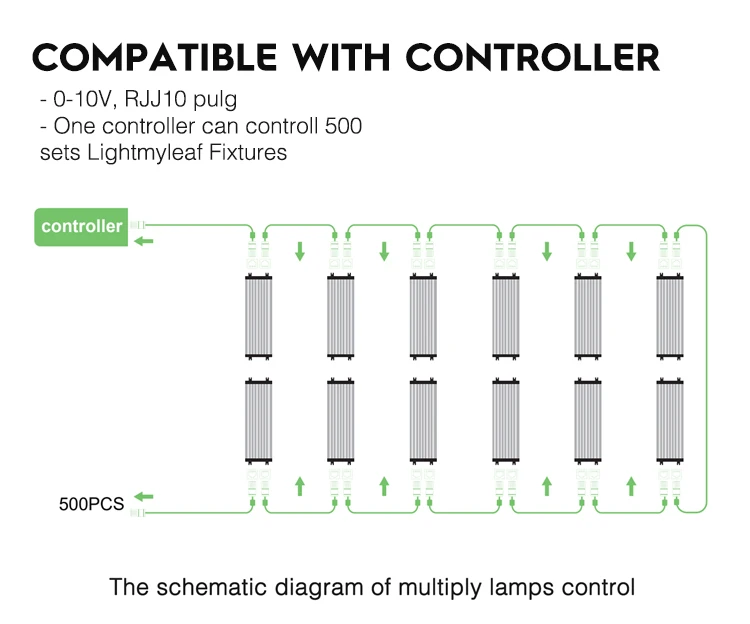 COMPATIBLE WITH CONTROLLER

- 0-10V, RJJ10 pulg
- One controller can controll 500 sets Lightmyleaf Fixtures

controller

500PCS

The schematic diagram of multiply lamps control