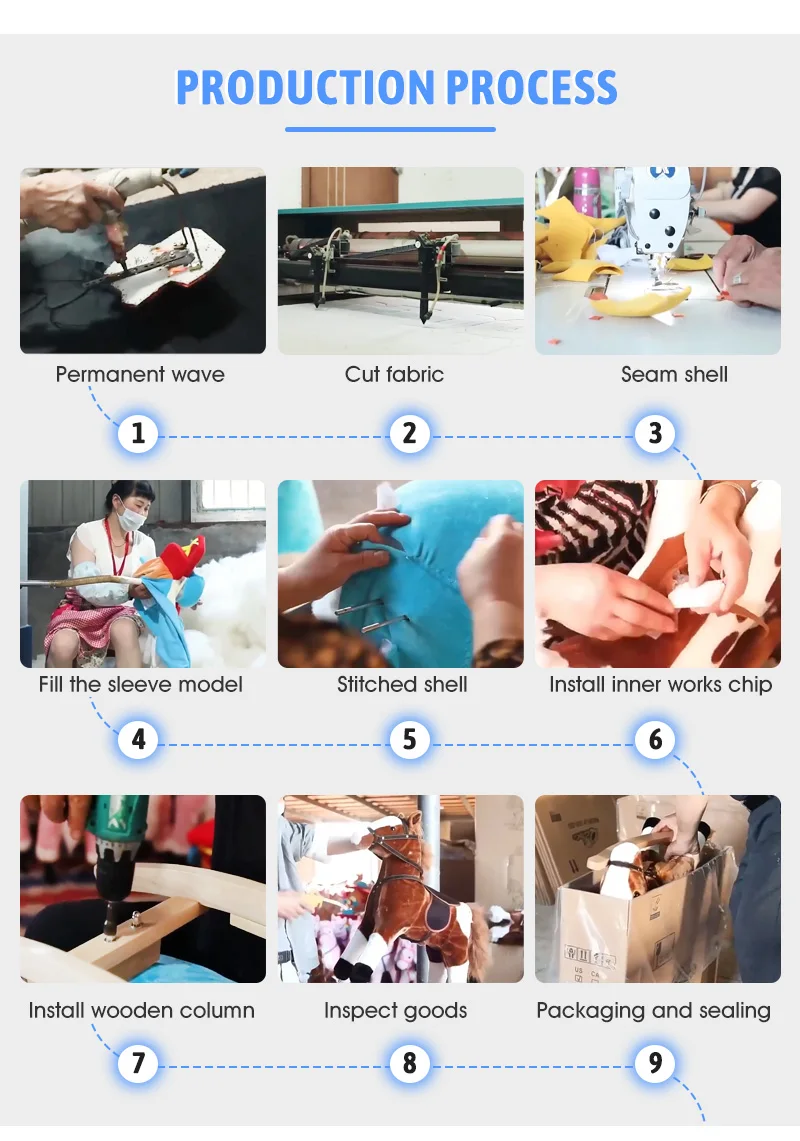 PRODUCTION PROCESS

Permanent wave

Cut fabric

Seam shell

1

2

3

Fill the sleeve model

Stitched shell

Install inner works chip

4

5

6

Install wooden column

Inspect goods

Packaging and sealing

7

8

9