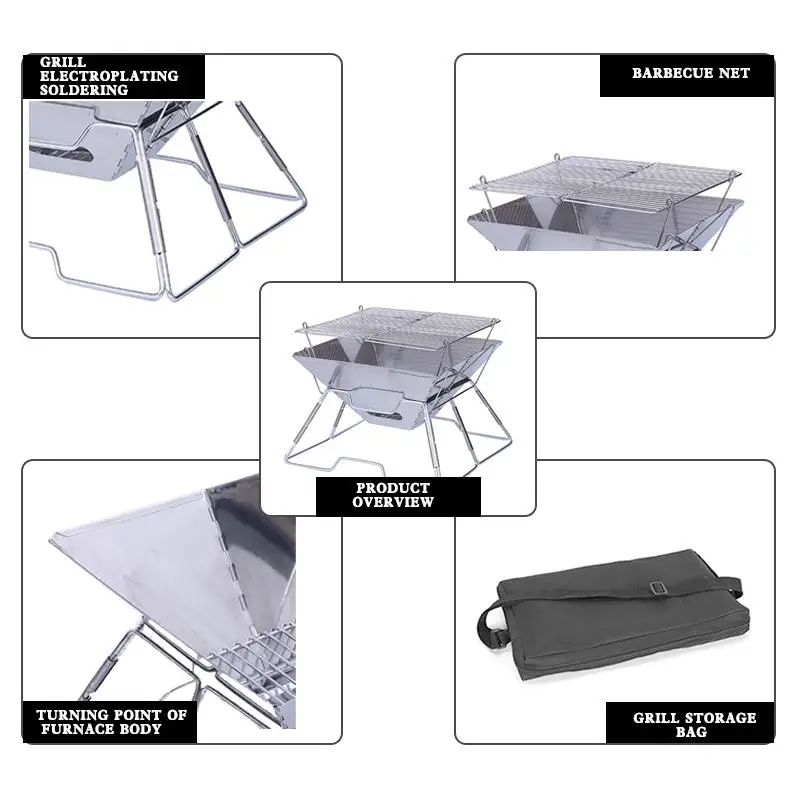 GRILL ELECTROPLATING SOLDERING

BARBECUE NET

PRODUCT OVERVIEW

TURNING POINT OF FURNACE BODY

GRILL STORAGE BAG