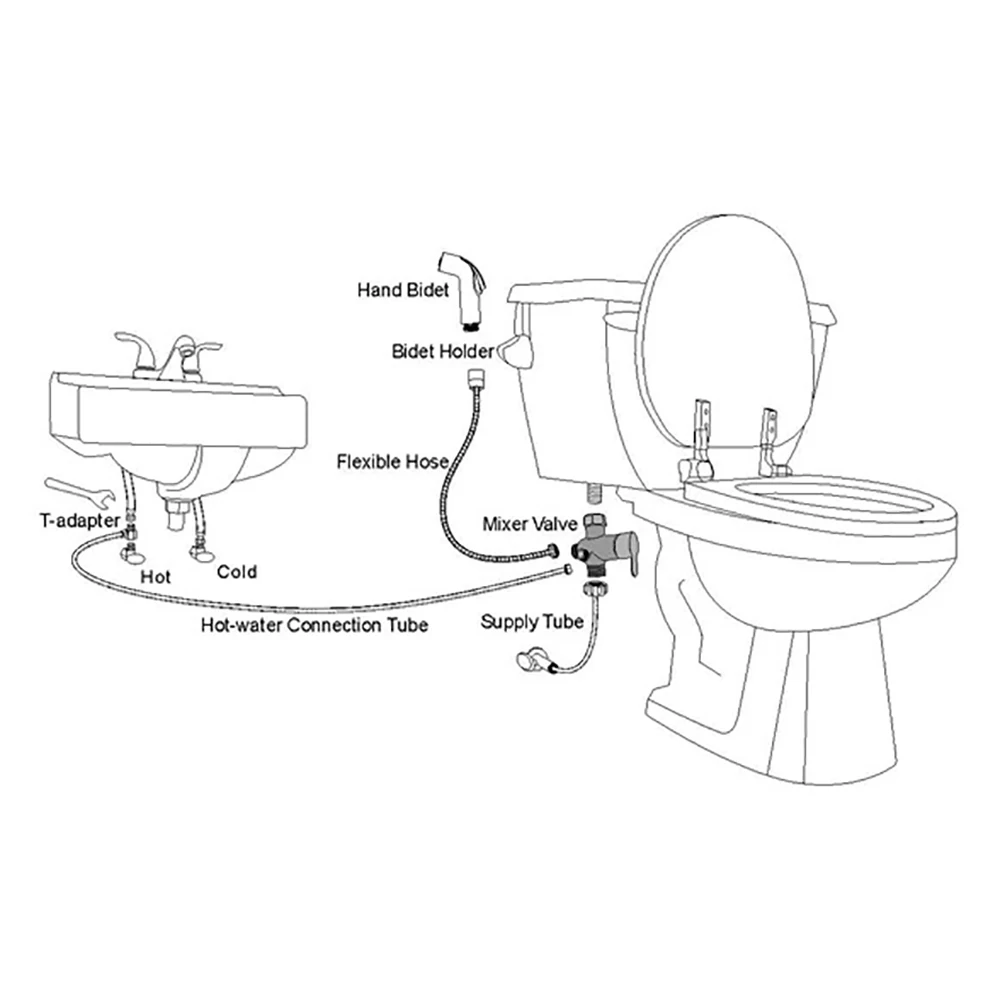 Hand Bidet
Bidet Holder
Flexible Hose
T-adapter
Mixer Valve
Hot
Cold
Hot-water Connection Tube
Supply Tube