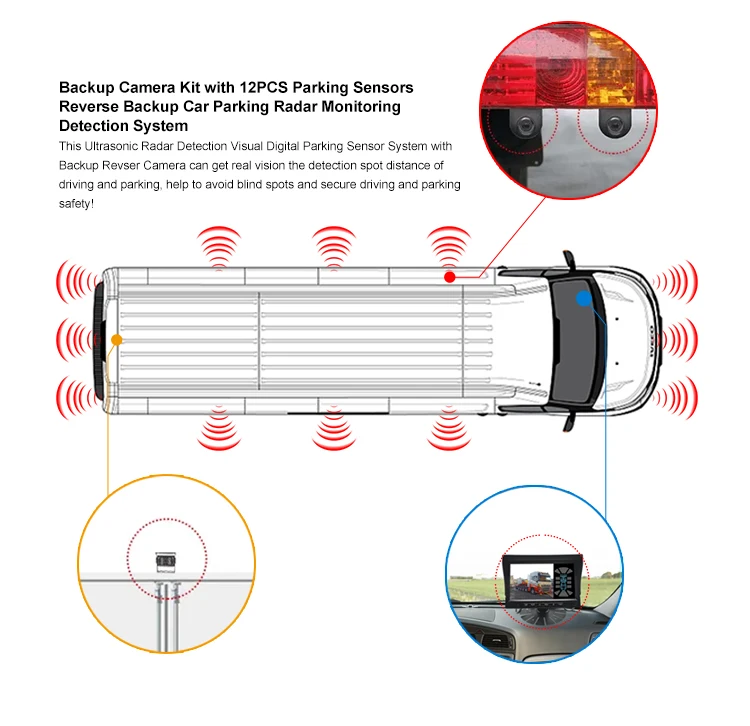 Backup Camera Kit with 12PCS Parking Sensors Reverse Backup Car Parking Radar Monitoring Detection System

This Ultrasonic Radar Detection Visual Digital Parking Sensor System with Backup Revser Camera can get real vision the detection spot distance of driving and parking, help to avoid blind spots and secure driving and parking safety!

IVECO