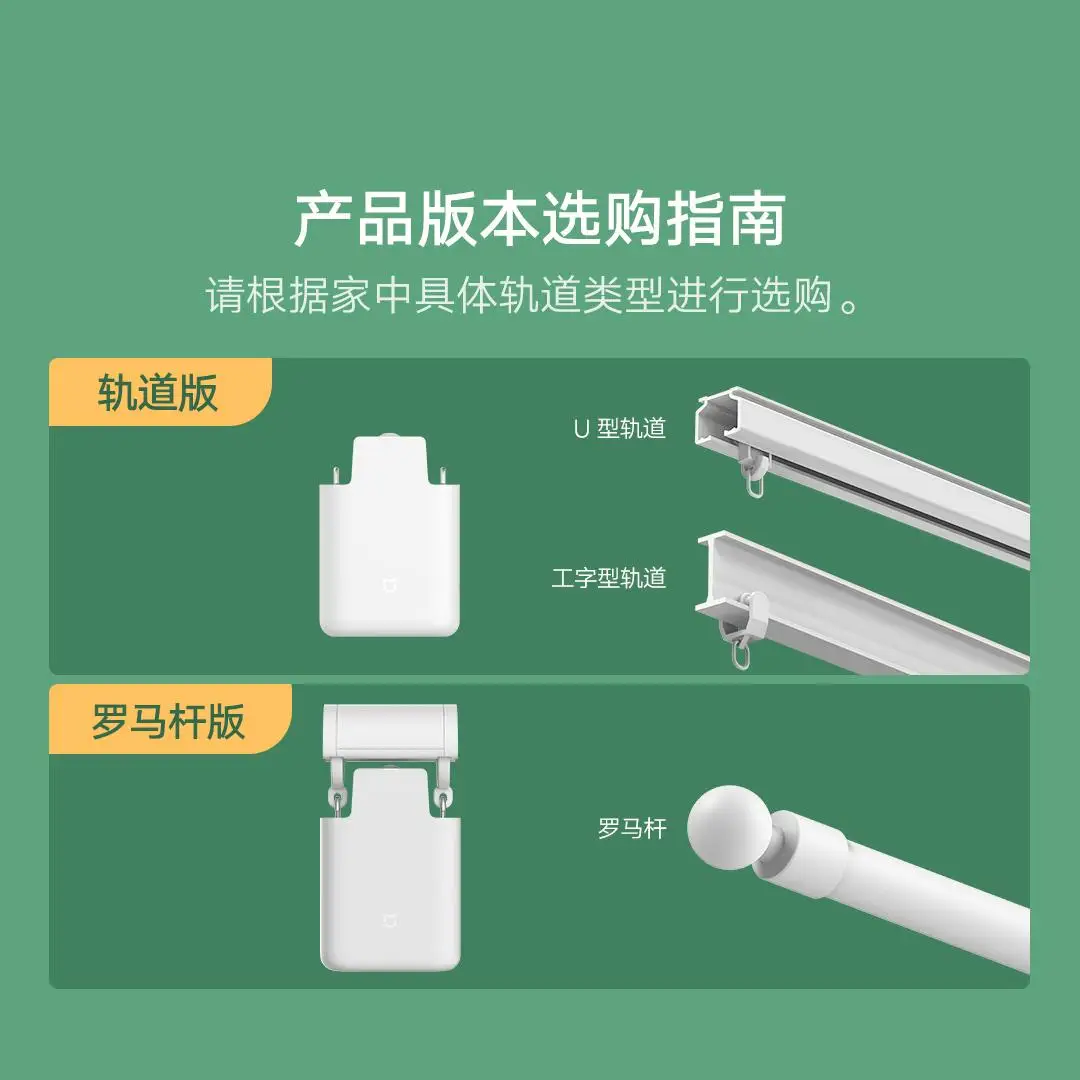 产品版本选购指南

请根据家中具体轨道类型进行选购。

轨道版

U 型轨道

工字型轨道

罗马杆版

罗马杆