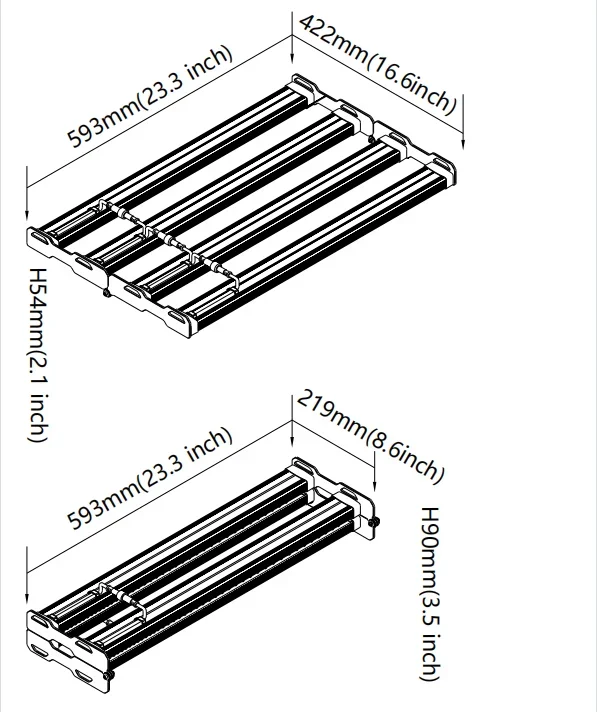 593mm(23.3 inch)
422mm(16.6inch)
H54mm(2.1 inch)
593mm(23.3 inch)
219mm(8.6inch)
H90mm(3.5 inch)