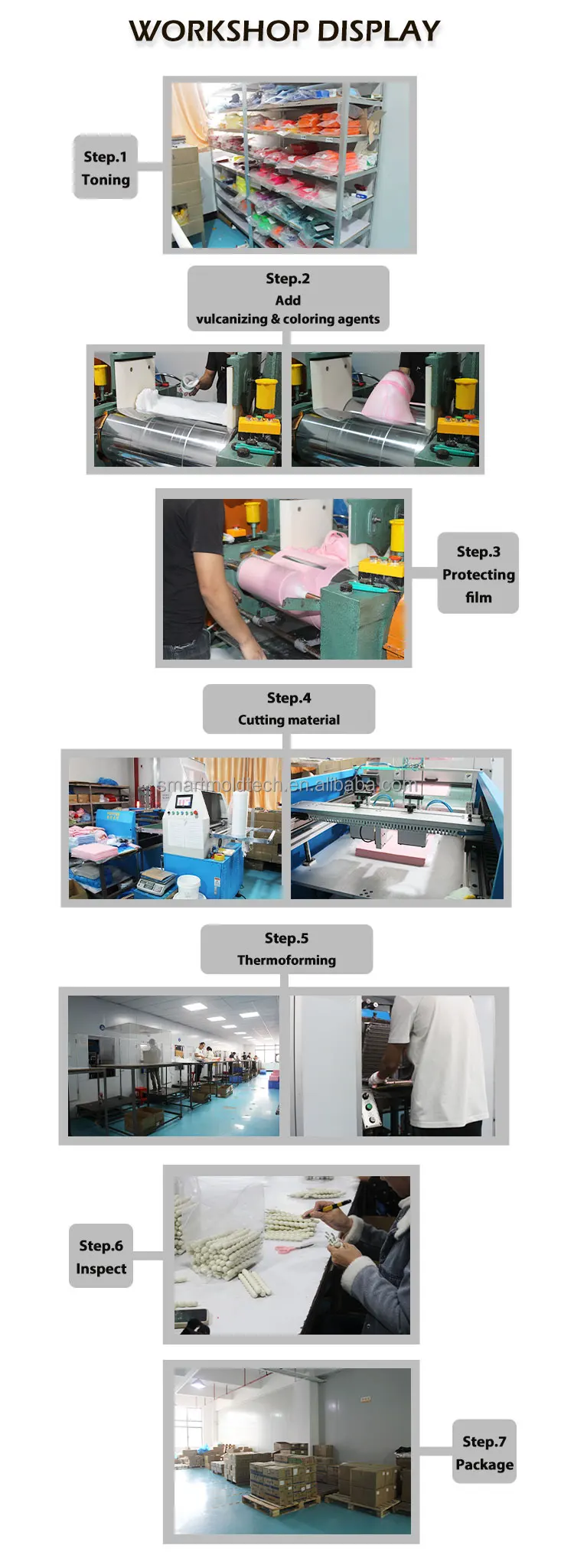 WORKSHOP DISPLAY

Step.1
Toning

Step.2
Add
vulcanizing & coloring agents

Step.3
Protecting
film

Step.4
Cutting material

smartmoldtech.en.alibaba.com

Step.5
Thermoforming

Step.6
Inspect

Step.7
Package