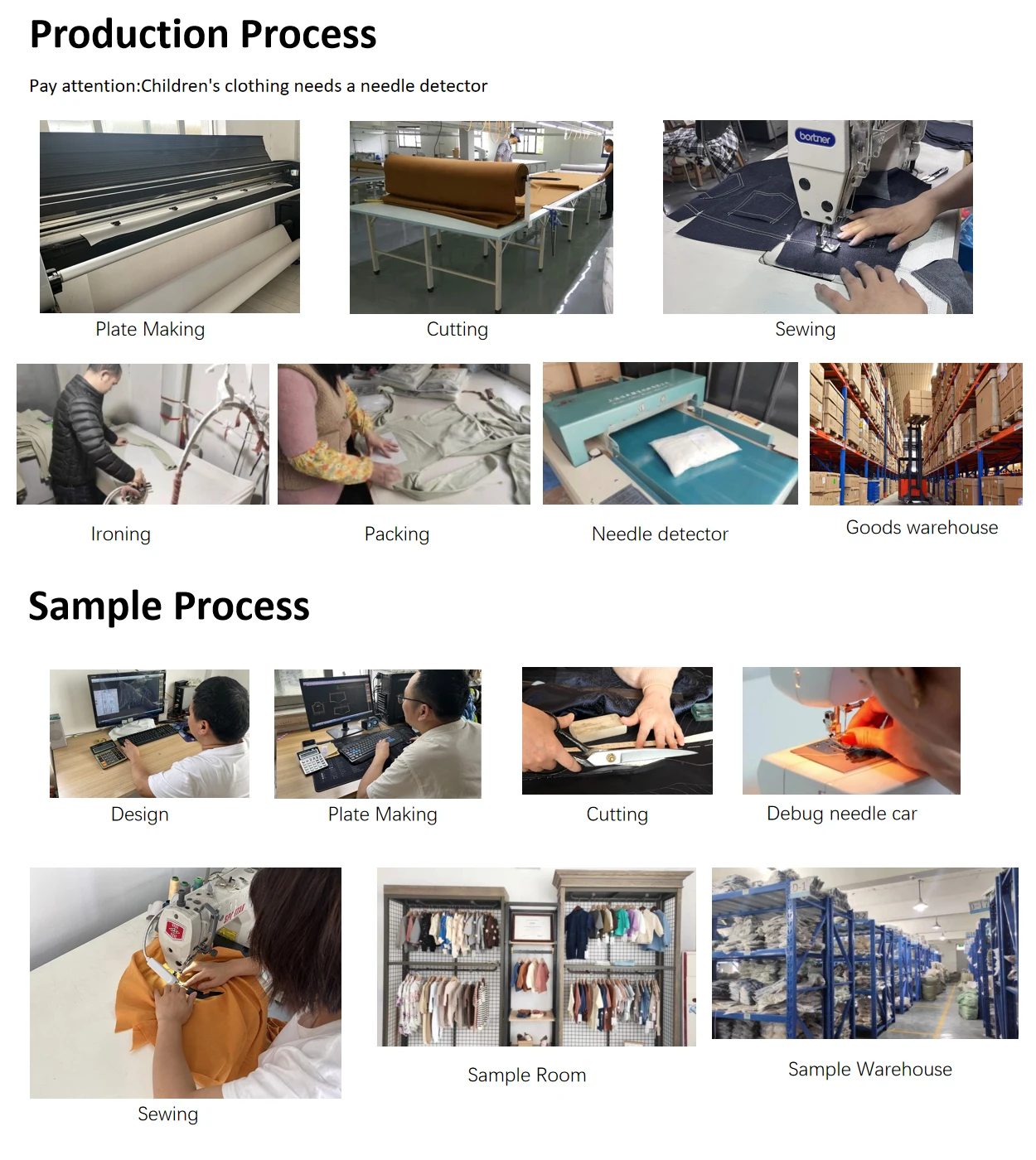 Production Process

Pay attention:Children's clothing needs a needle detector

bortner

Plate Making

Cutting

Sewing

Ironing

Packing

Needle detector

Goods warehouse

Sample Process

Design

Plate Making

Cutting

Debug needle car

Sewing

Sample Room

Sample Warehouse