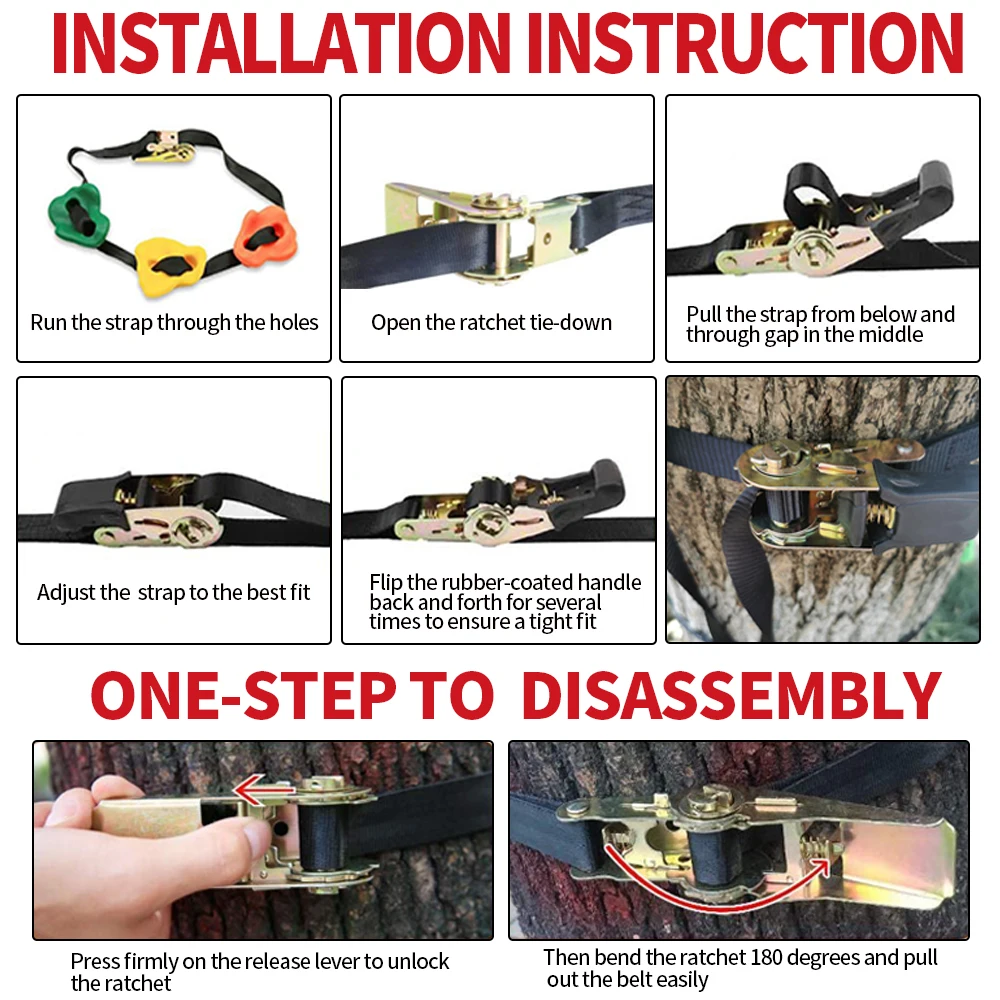 INSTALLATION INSTRUCTION

Run the strap through the holes

Open the ratchet tie-down

Pull the strap from below and through gap in the middle

Adjust the strap to the best fit

Flip the rubber-coated handle back and forth for several times to ensure a tight fit

ONE-STEP TO DISASSEMBLY

Press firmly on the release lever to unlock the ratchet

Then bend the ratchet 180 degrees and pull out the belt easily