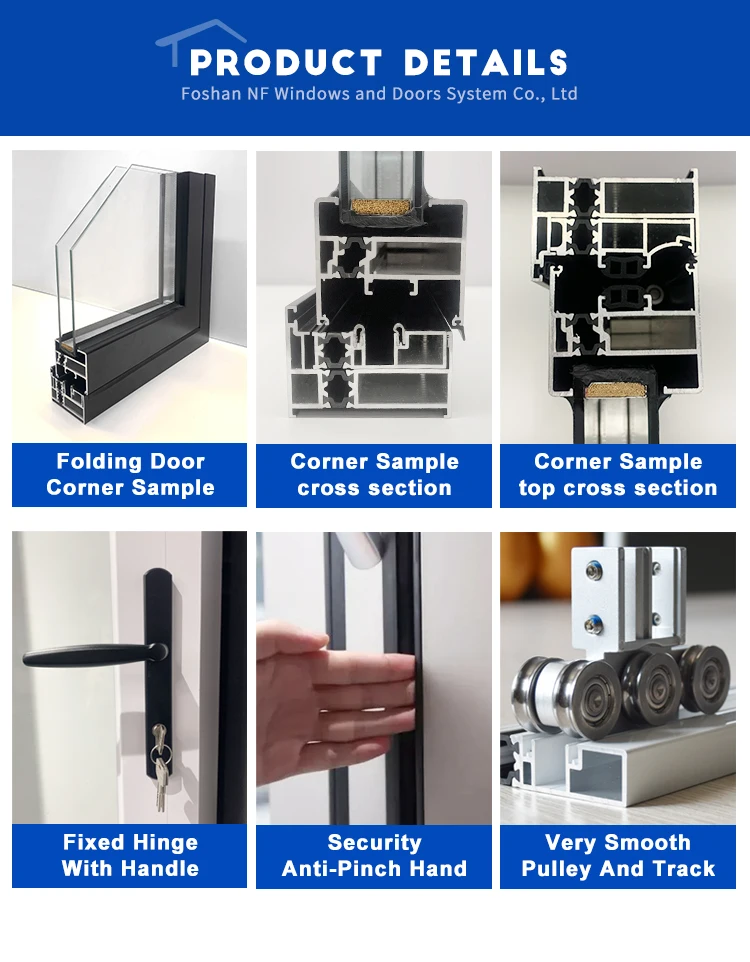 PRODUCT DETAILS
Foshan NF Windows and Doors System Co., Ltd

Folding Door Corner Sample

Corner Sample cross section

Corner Sample top cross section

Fixed Hinge With Handle

Security Anti-Pinch Hand

Very Smooth Pulley And Track