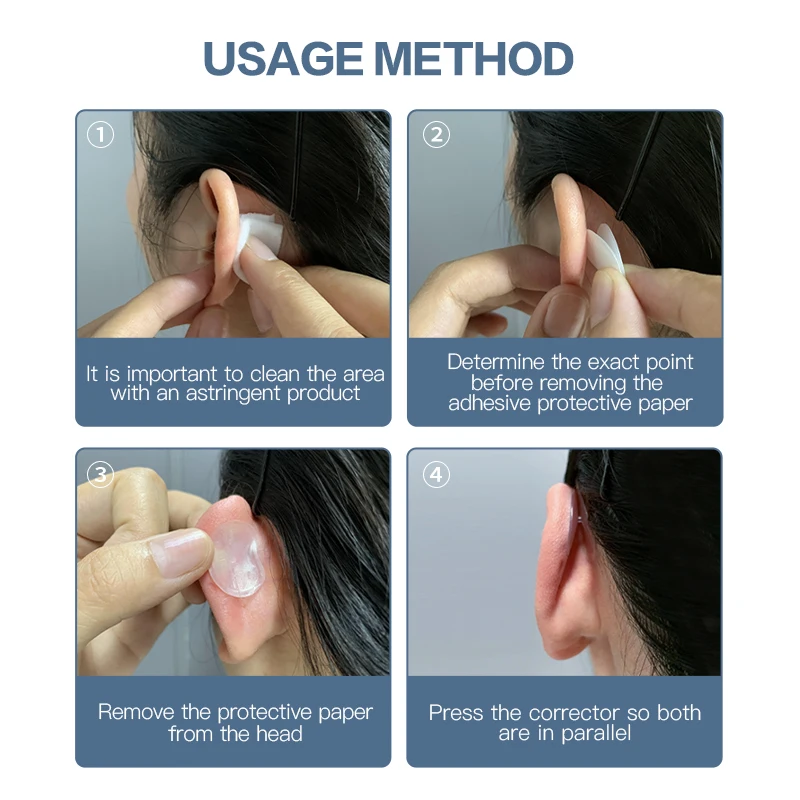 USAGE METHOD

①

It is important to clean the area with an astringent product

②

Determine the exact point before removing the adhesive protective paper

③

Remove the protective paper from the head

④

Press the corrector so both are in parallel