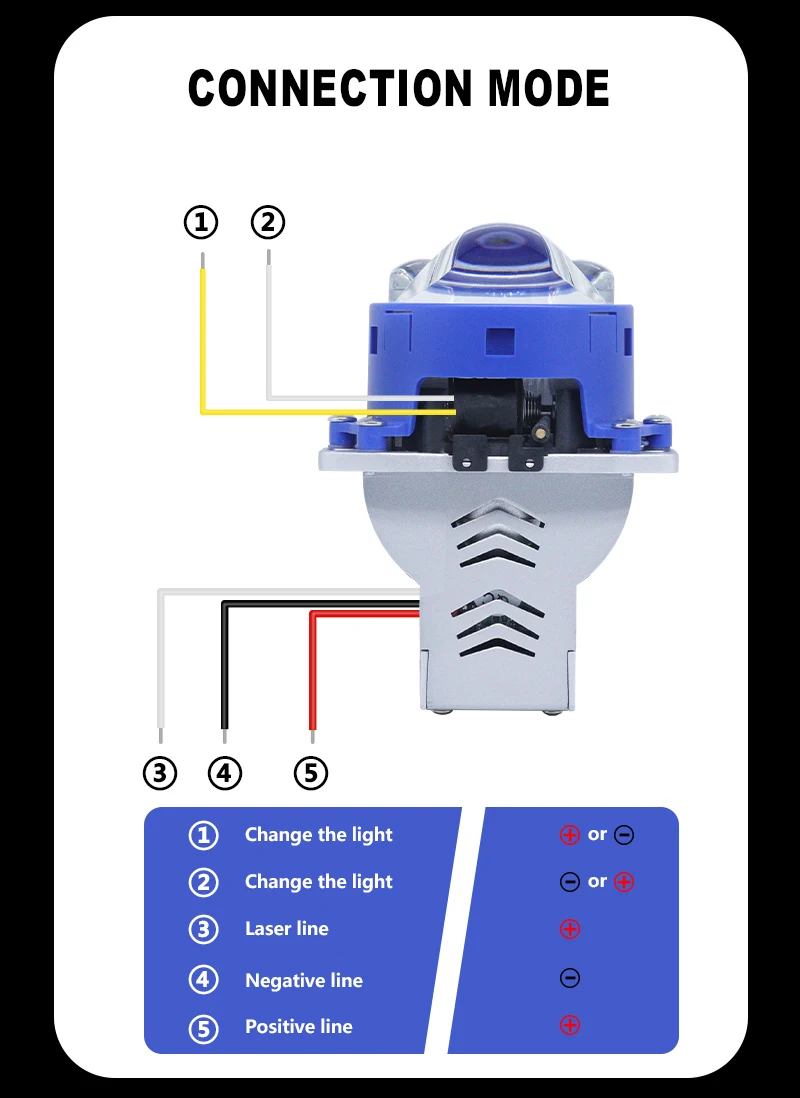 CONNECTION MODE

① ②

③ ④ ⑤

| | | |
|---|---|---|
| ① | Change the light | ⊕ or ⊖ |
| ② | Change the light | ⊖ or ⊕ |
| ③ | Laser line | ⊕ |
| ④ | Negative line | ⊖ |
| ⑤ | Positive line | ⊕ |