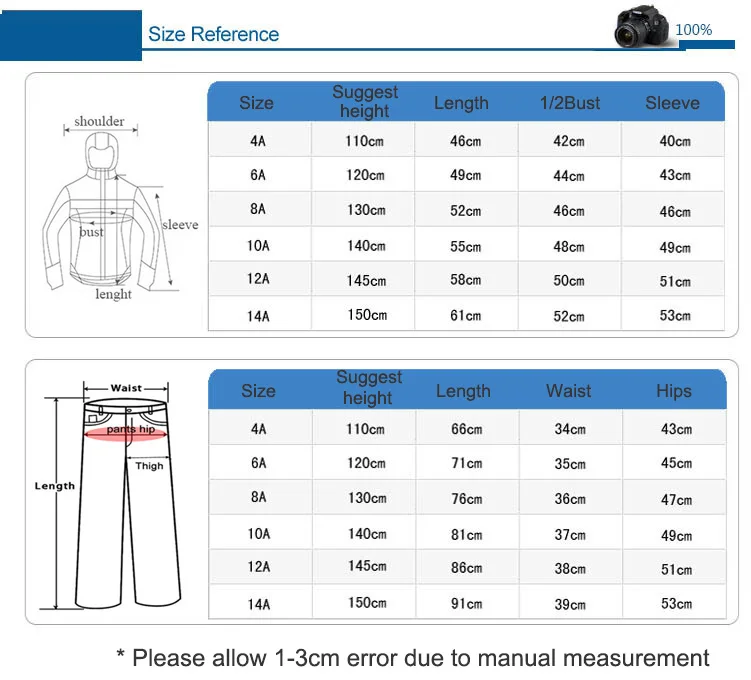 Size Reference

100%

shoulder
bust
sleeve
lenght

| Size | Suggest height | Length | 1/2Bust | Sleeve |
|---|---|---|---|---|
| 4A | 110cm | 46cm | 42cm | 40cm |
| 6A | 120cm | 49cm | 44cm | 43cm |
| 8A | 130cm | 52cm | 46cm | 46cm |
| 10A | 140cm | 55cm | 48cm | 49cm |
| 12A | 145cm | 58cm | 50cm | 51cm |
| 14A | 150cm | 61cm | 52cm | 53cm |

Waist
pants hip
Thigh
Length

| Size | Suggest height | Length | Waist | Hips |
|---|---|---|---|---|
| 4A | 110cm | 66cm | 34cm | 43cm |
| 6A | 120cm | 71cm | 35cm | 45cm |
| 8A | 130cm | 76cm | 36cm | 47cm |
| 10A | 140cm | 81cm | 37cm | 49cm |
| 12A | 145cm | 86cm | 38cm | 51cm |
| 14A | 150cm | 91cm | 39cm | 53cm |

* Please allow 1-3cm error due to manual measurement