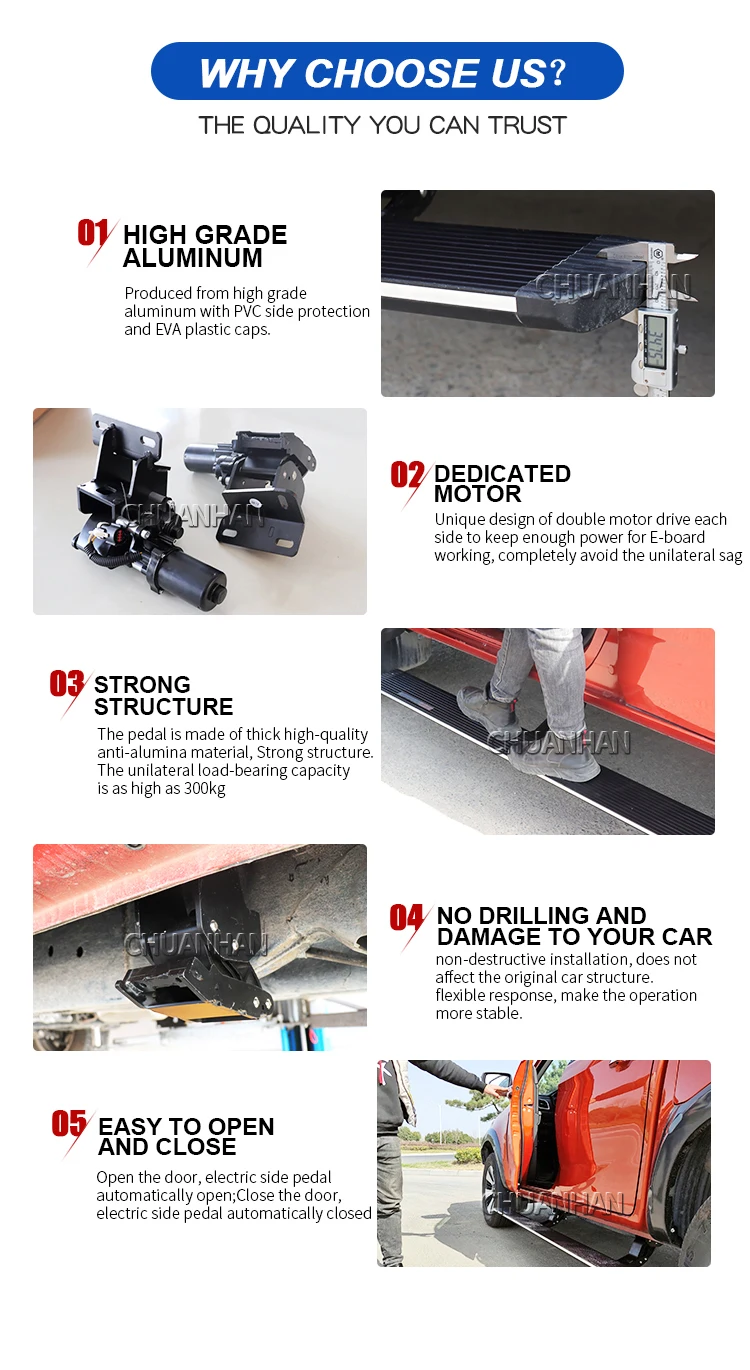 WHY CHOOSE US?
THE QUALITY YOU CAN TRUST

01 HIGH GRADE ALUMINUM
Produced from high grade aluminum with PVC side protection and EVA plastic caps.

CHUANHAN

CHUANHAN

02 DEDICATED MOTOR
Unique design of double motor drive each side to keep enough power for E-board working, completely avoid the unilateral sag

03 STRONG STRUCTURE
The pedal is made of thick high-quality anti-alumina material, Strong structure. The unilateral load-bearing capacity is as high as 300kg

CHUANHAN

CHUANHAN

04 NO DRILLING AND DAMAGE TO YOUR CAR
non-destructive installation, does not affect the original car structure. flexible response, make the operation more stable.

05 EASY TO OPEN AND CLOSE
Open the door, electric side pedal automatically open;Close the door, electric side pedal automatically closed

CHUANHAN