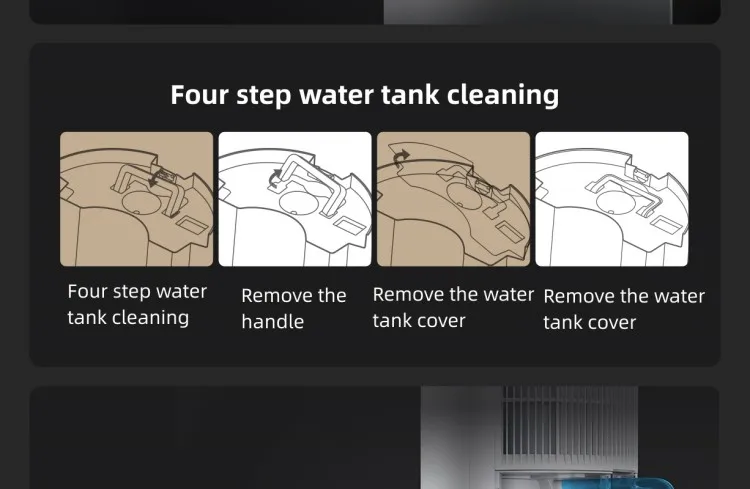 Four step water tank cleaning

Four step water tank cleaning

Remove the handle

Remove the water tank cover

Remove the water tank cover