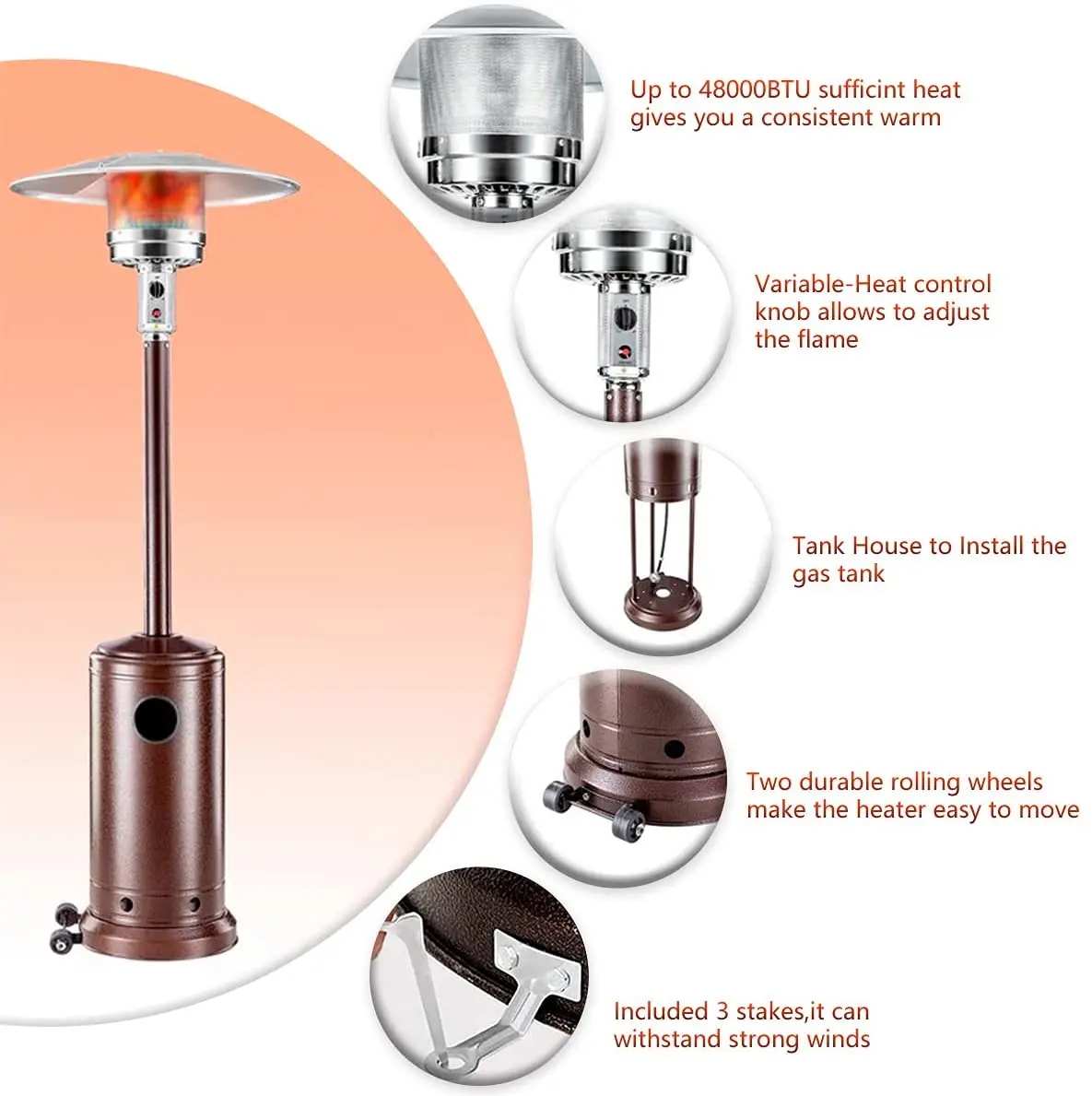 Up to 48000BTU sufficint heat gives you a consistent warm

Variable-Heat control knob allows to adjust the flame

Tank House to Install the gas tank

Two durable rolling wheels make the heater easy to move

Included 3 stakes,it can withstand strong winds