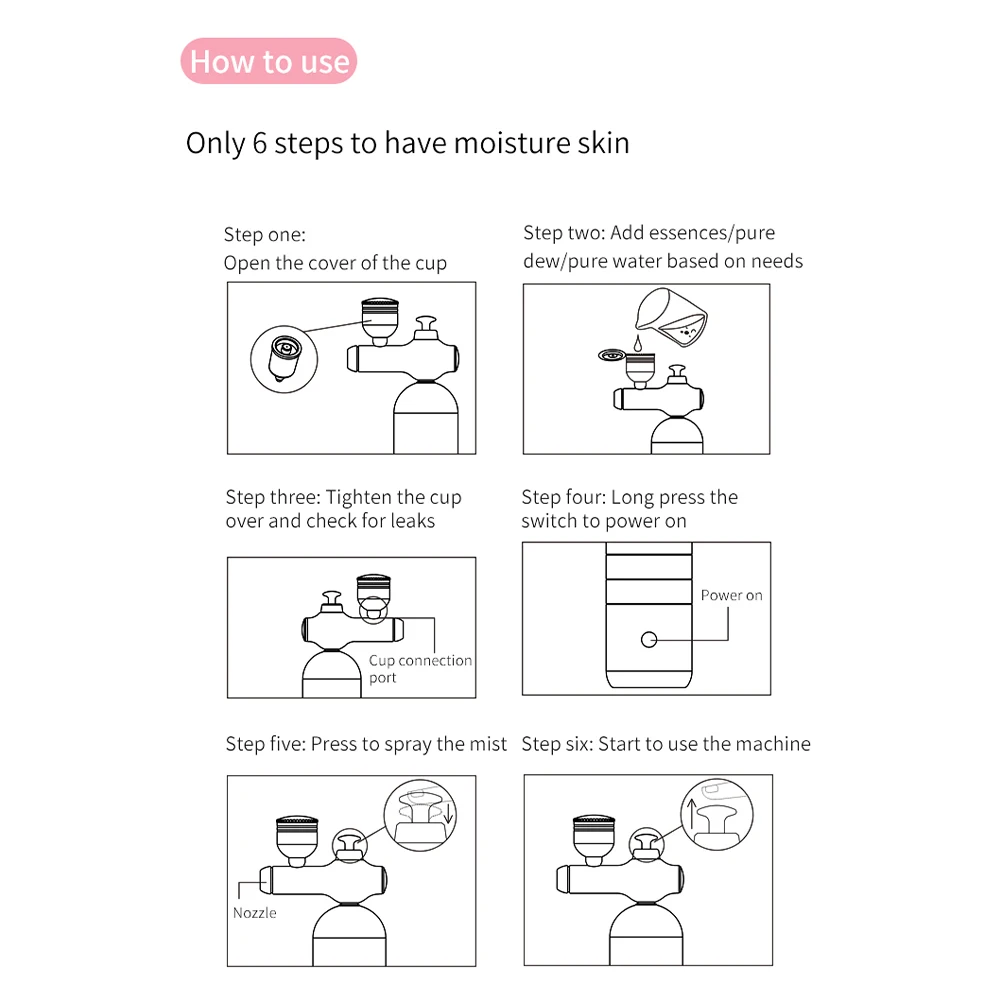 How to use

Only 6 steps to have moisture skin

Step one:
Open the cover of the cup

Step two: Add essences/pure dew/pure water based on needs

Step three: Tighten the cup over and check for leaks

Cup connection port

Step four: Long press the switch to power on

Power on

Step five: Press to spray the mist

Nozzle

Step six: Start to use the machine