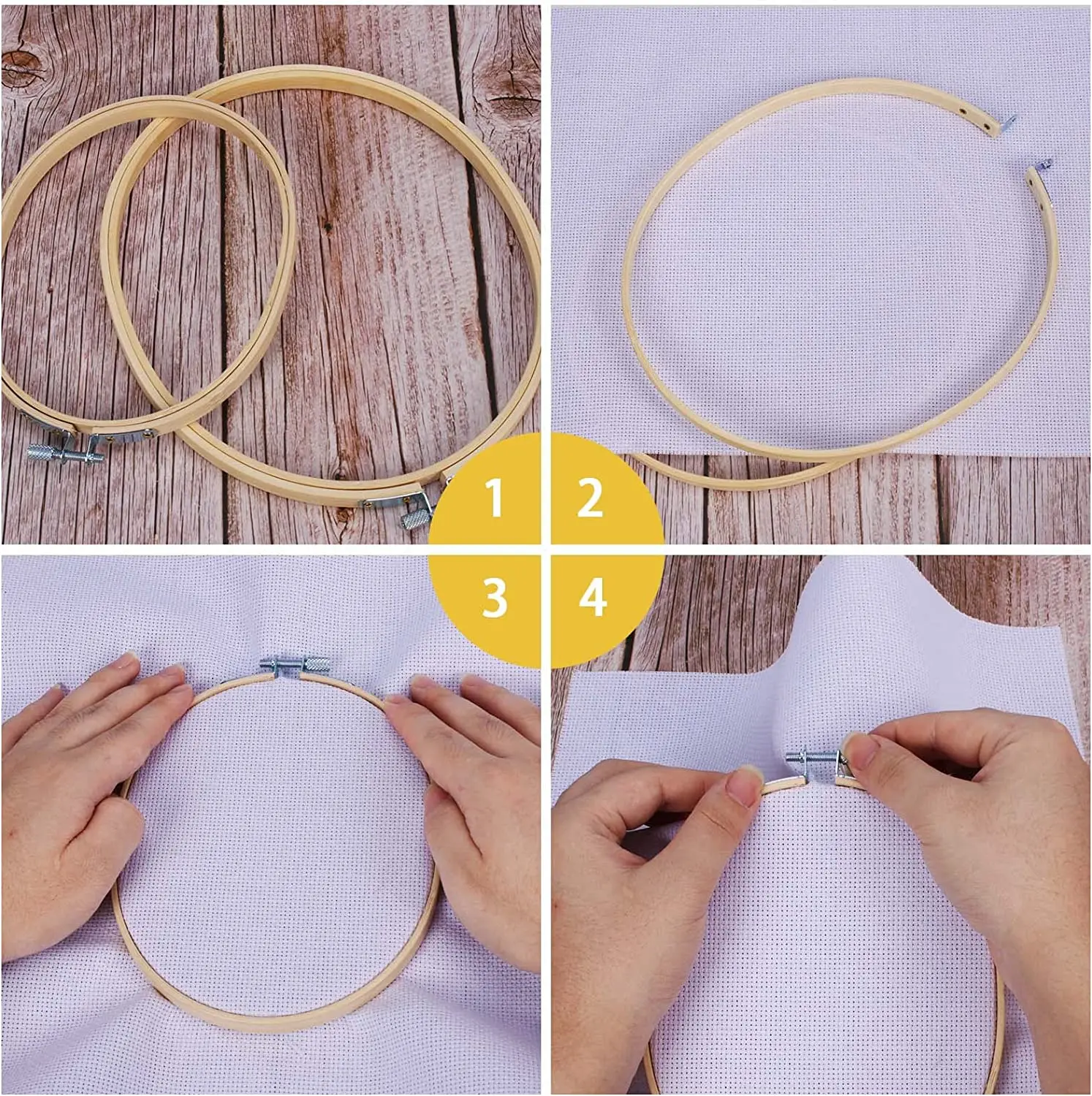 1
2
3
4