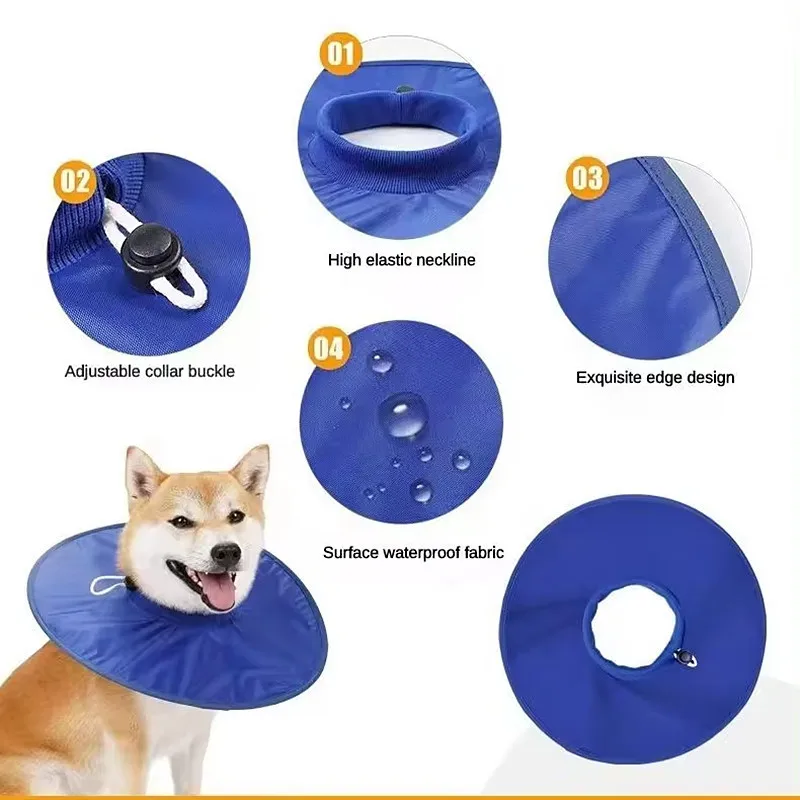 01

High elastic neckline

02

Adjustable collar buckle

03

Exquisite edge design

04

Surface waterproof fabric