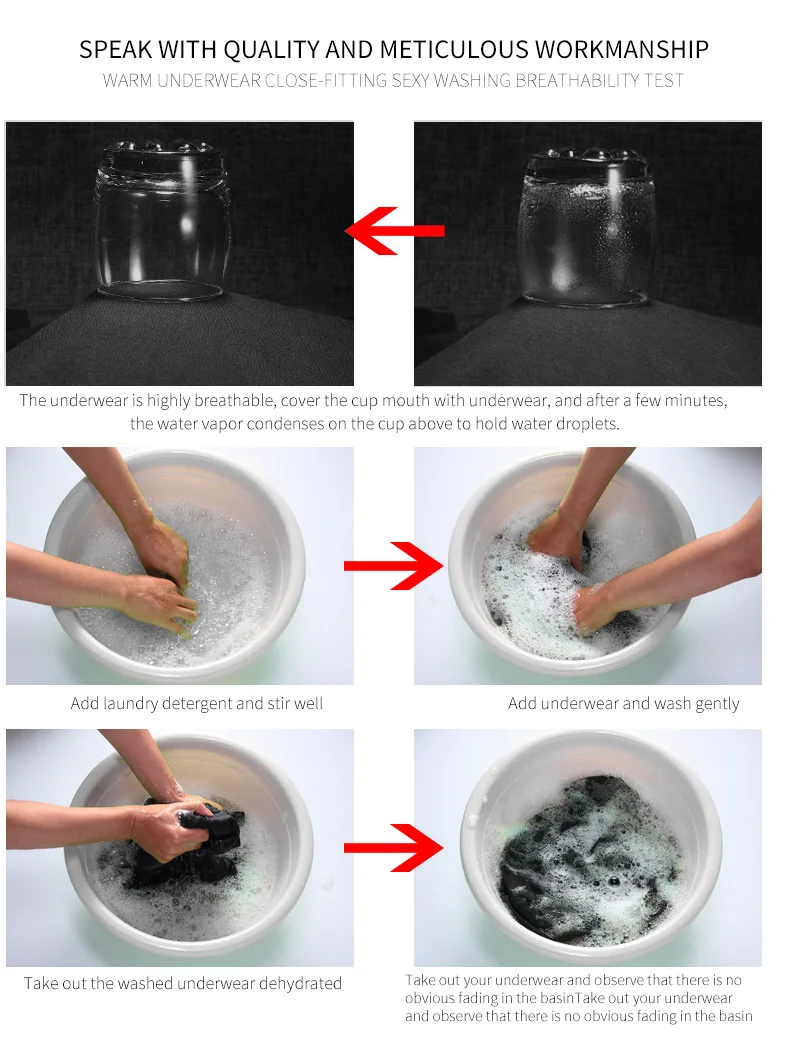 SPEAK WITH QUALITY AND METICULOUS WORKMANSHIP
WARM UNDERWEAR CLOSE-FITTING SEXY WASHING BREATHABILITY TEST

The underwear is highly breathable, cover the cup mouth with underwear, and after a few minutes, the water vapor condenses on the cup above to hold water droplets.

Add laundry detergent and stir well

Add underwear and wash gently

Take out the washed underwear dehydrated

Take out your underwear and observe that there is no obvious fading in the basinTake out your underwear and observe that there is no obvious fading in the basin