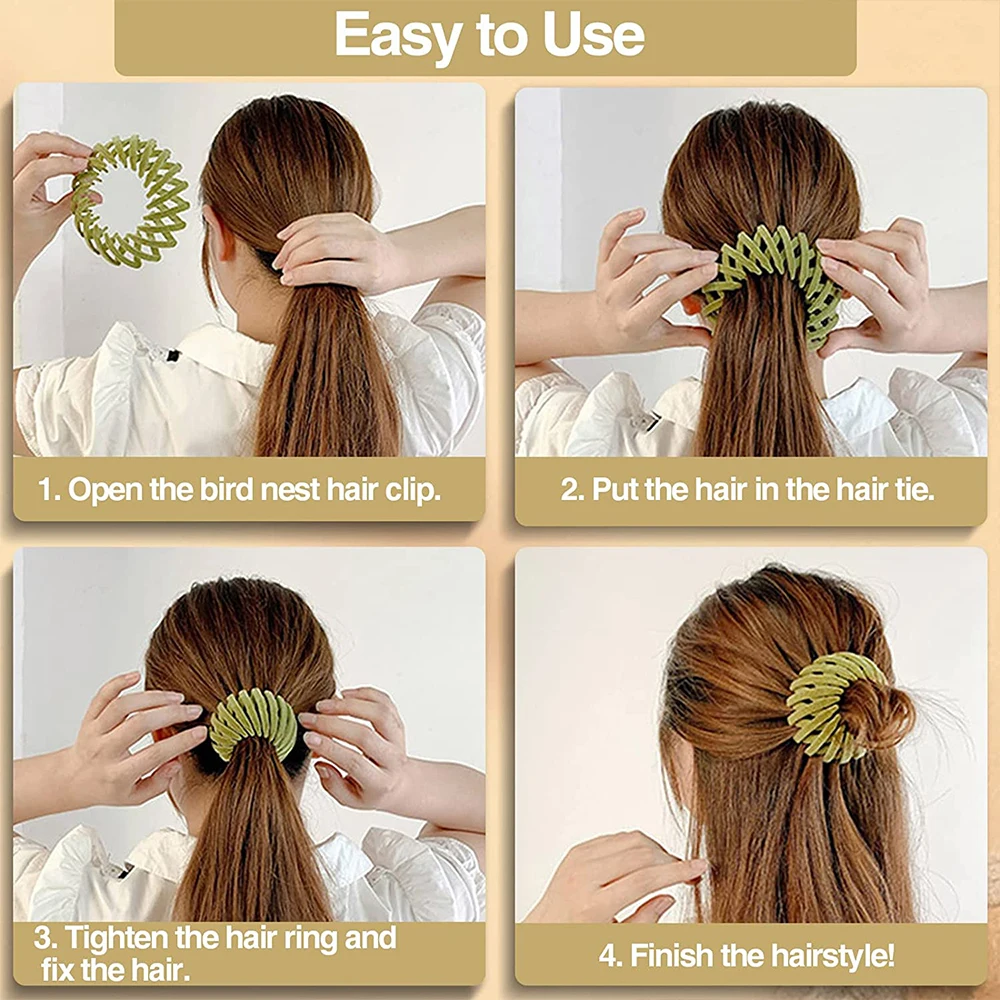 Easy to Use

1. Open the bird nest hair clip.

2. Put the hair in the hair tie.

3. Tighten the hair ring and fix the hair.

4. Finish the hairstyle!