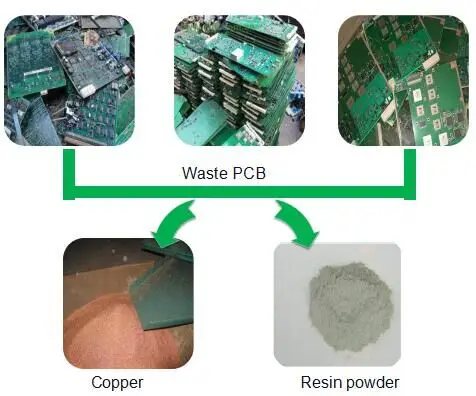 Waste PCB

Copper

Resin powder