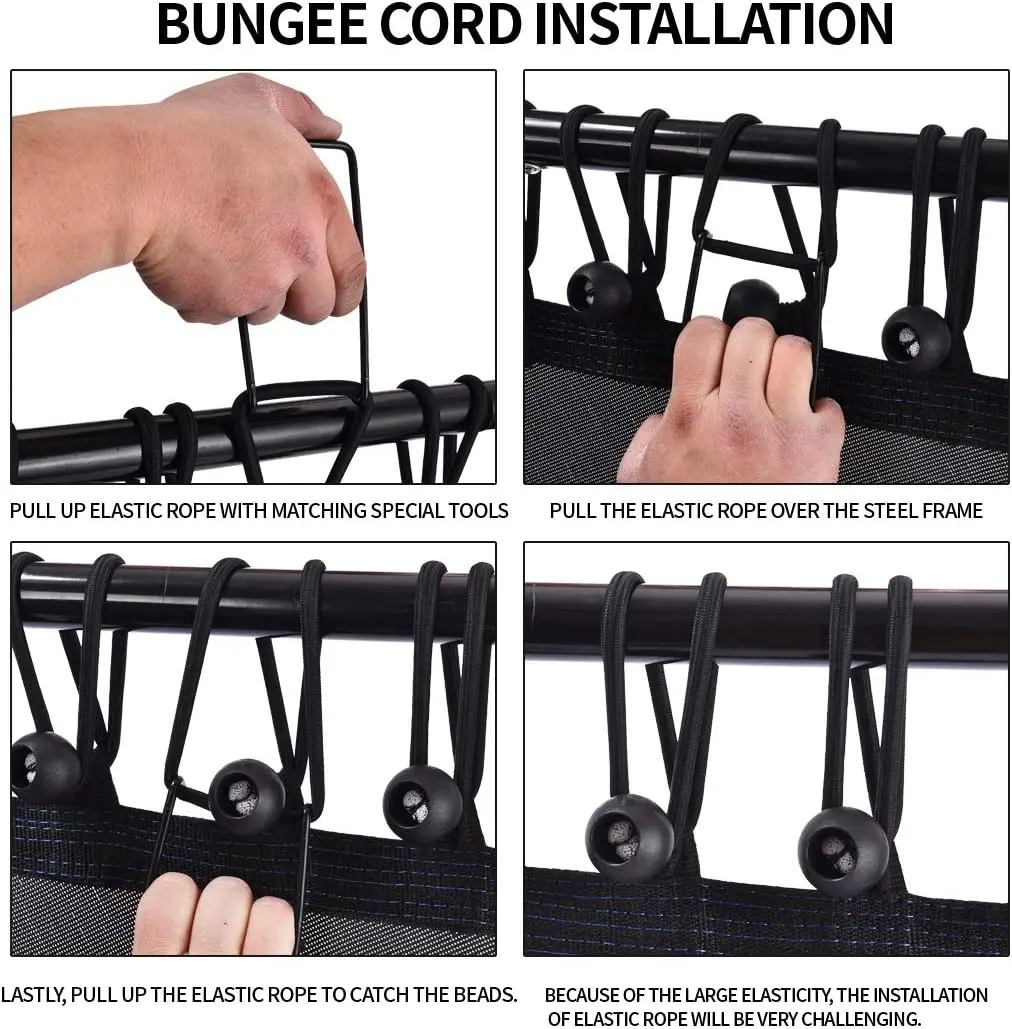 BUNGEE CORD INSTALLATION

PULL UP ELASTIC ROPE WITH MATCHING SPECIAL TOOLS

PULL THE ELASTIC ROPE OVER THE STEEL FRAME

LASTLY, PULL UP THE ELASTIC ROPE TO CATCH THE BEADS.

BECAUSE OF THE LARGE ELASTICITY, THE INSTALLATION OF ELASTIC ROPE WILL BE VERY CHALLENGING.