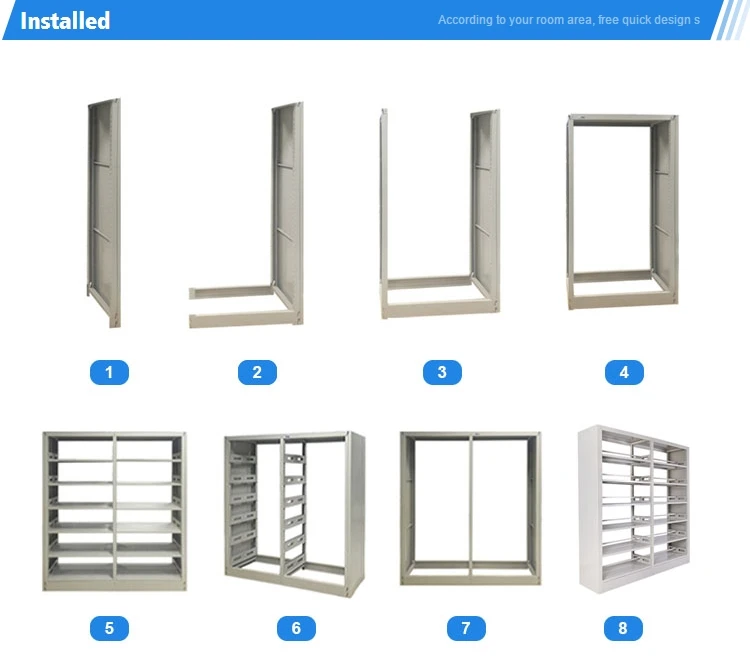 Installed

According to your room area, free quick design s

1

2

3

4

5

6

7

8