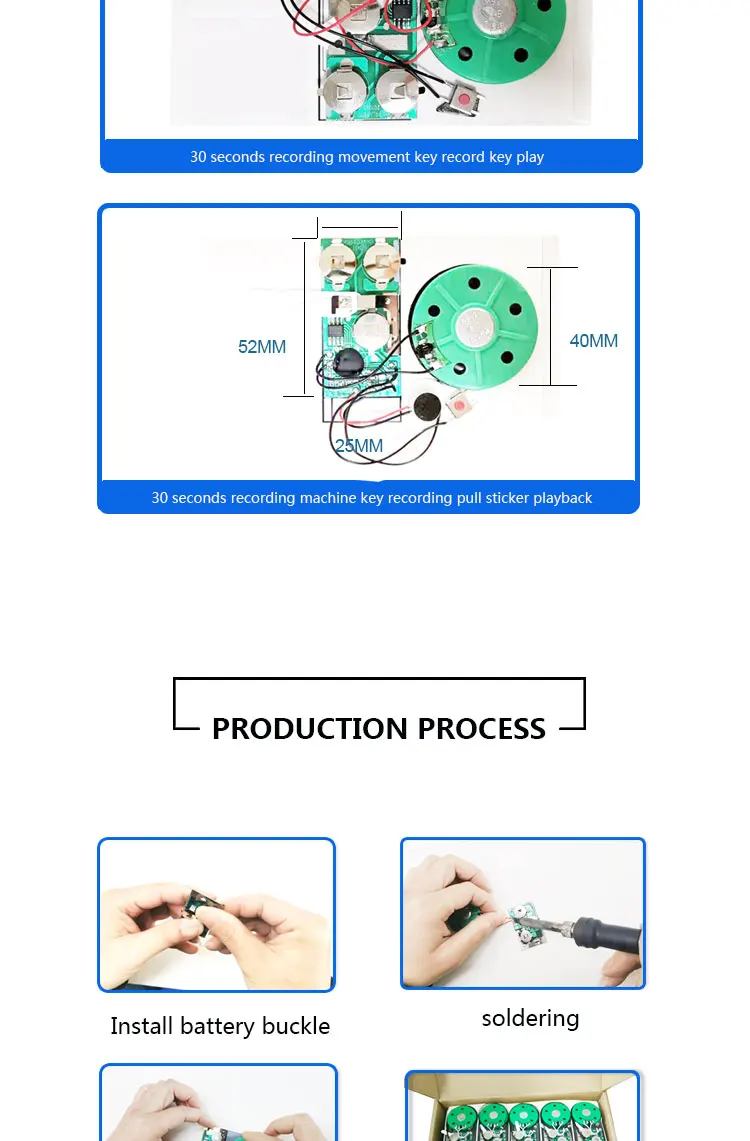 30 seconds recording movement key record key play

52MM

40MM

25MM

30 seconds recording machine key recording pull sticker playback

PRODUCTION PROCESS

Install battery buckle

soldering