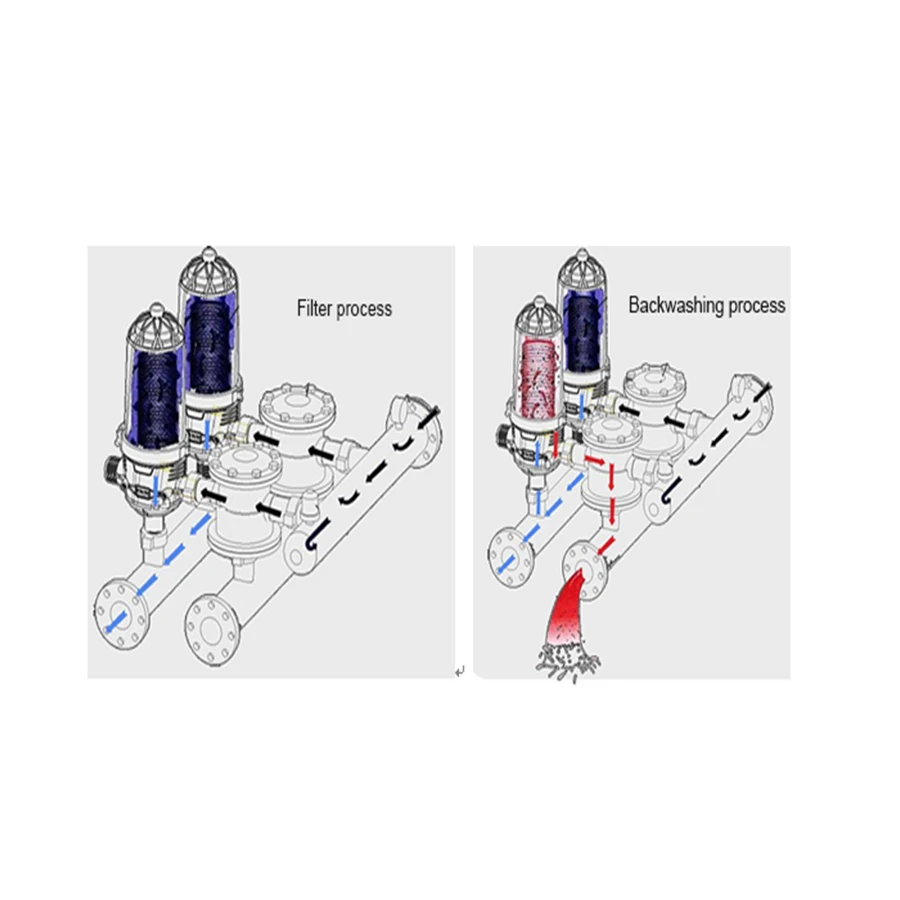 Filter process

Backwashing process