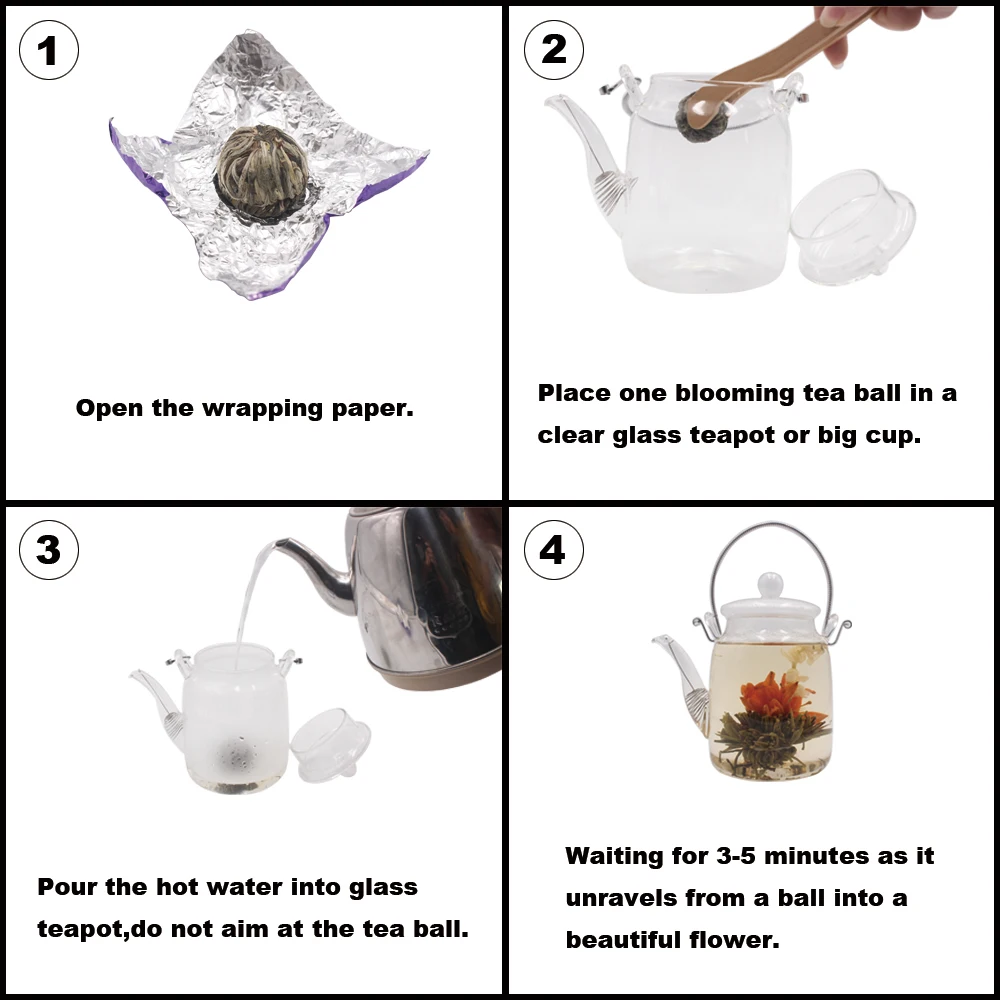 1

Open the wrapping paper.

2

Place one blooming tea ball in a clear glass teapot or big cup.

3

Pour the hot water into glass teapot,do not aim at the tea ball.

4

Waiting for 3-5 minutes as it unravels from a ball into a beautiful flower.