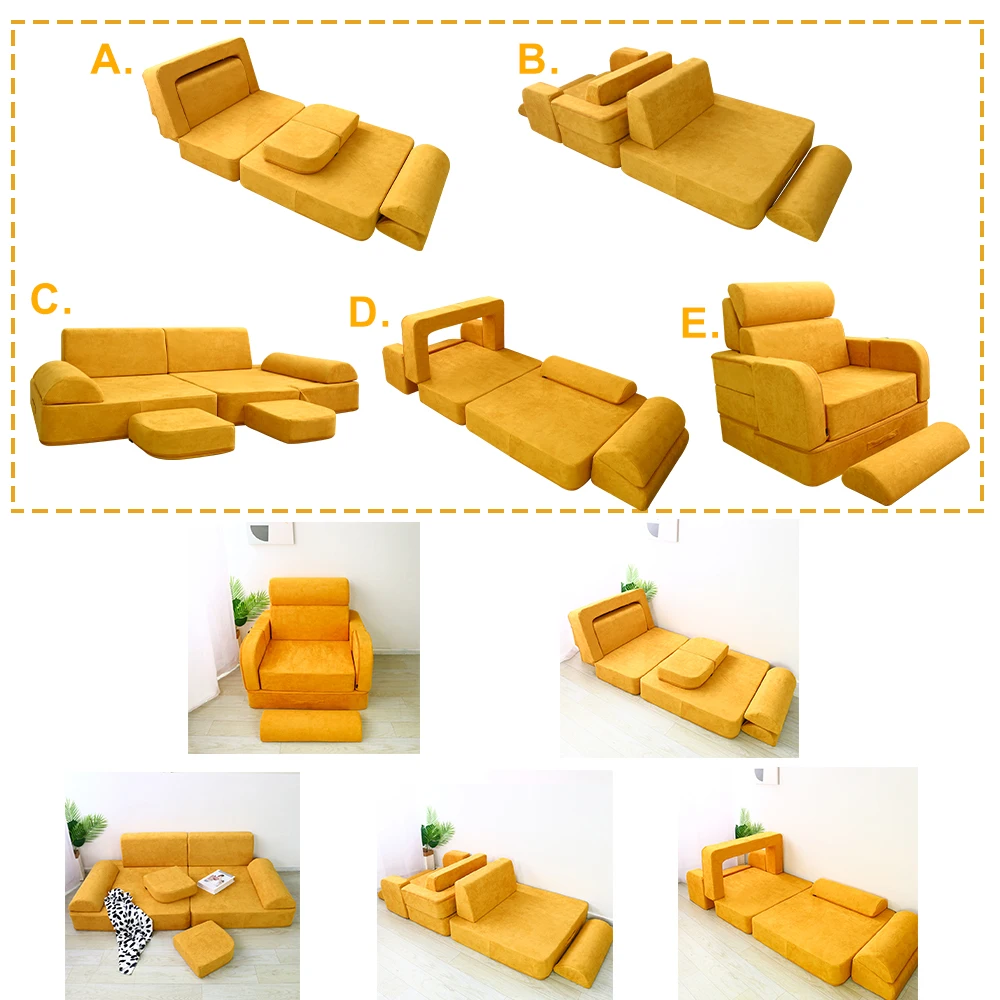 A.

B.

C.

D.

E.