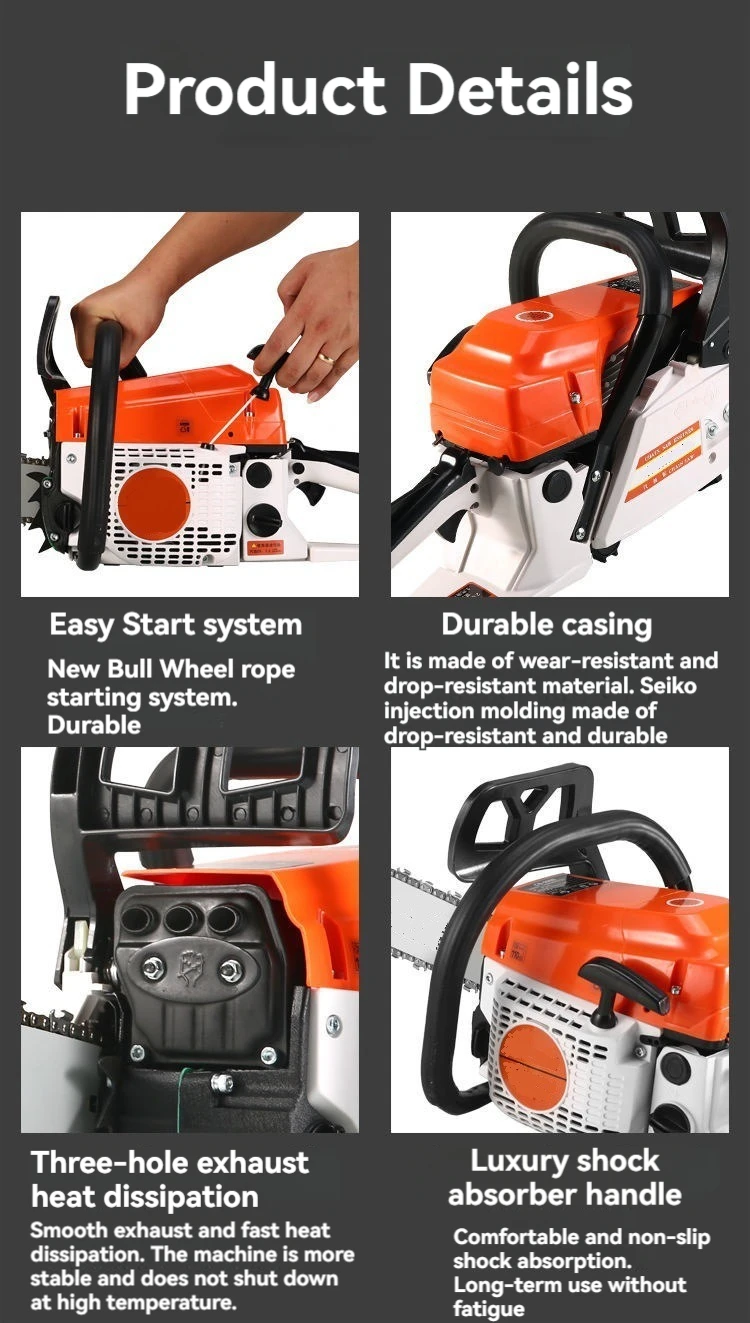 Product Details

Easy Start system

New Bull Wheel rope starting system. Durable

Durable casing

It is made of wear-resistant and drop-resistant material. Seiko injection molding made of drop-resistant and durable

Three-hole exhaust heat dissipation

Smooth exhaust and fast heat dissipation. The machine is more stable and does not shut down at high temperature.

Luxury shock absorber handle

Comfortable and non-slip shock absorption. Long-term use without fatigue