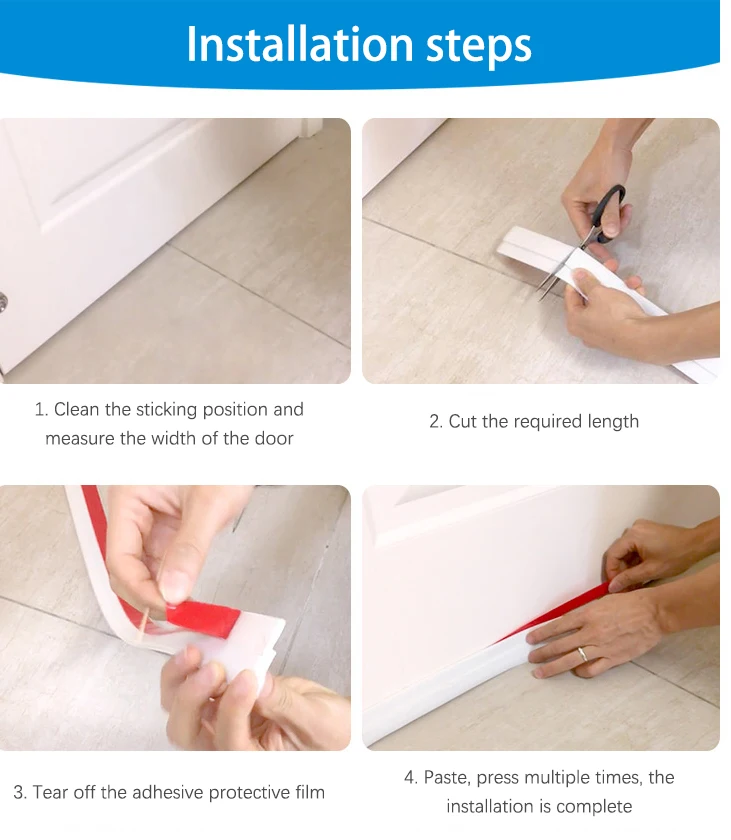 Installation steps

1. Clean the sticking position and measure the width of the door

2. Cut the required length

3. Tear off the adhesive protective film

4. Paste, press multiple times, the installation is complete