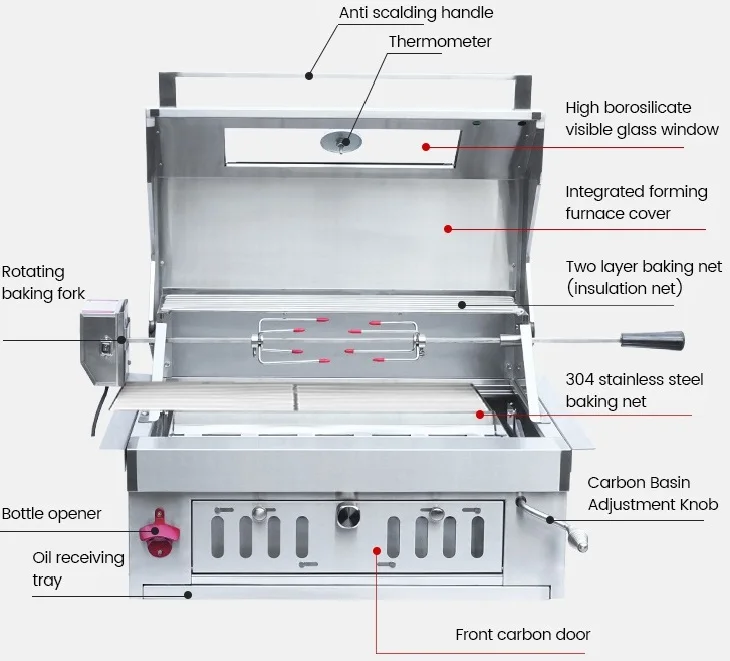 Anti scalding handle

Thermometer

High borosilicate visible glass window

Integrated forming furnace cover

Rotating baking fork

Two layer baking net (insulation net)

304 stainless steel baking net

Carbon Basin Adjustment Knob

Bottle opener

Oil receiving tray

Front carbon door