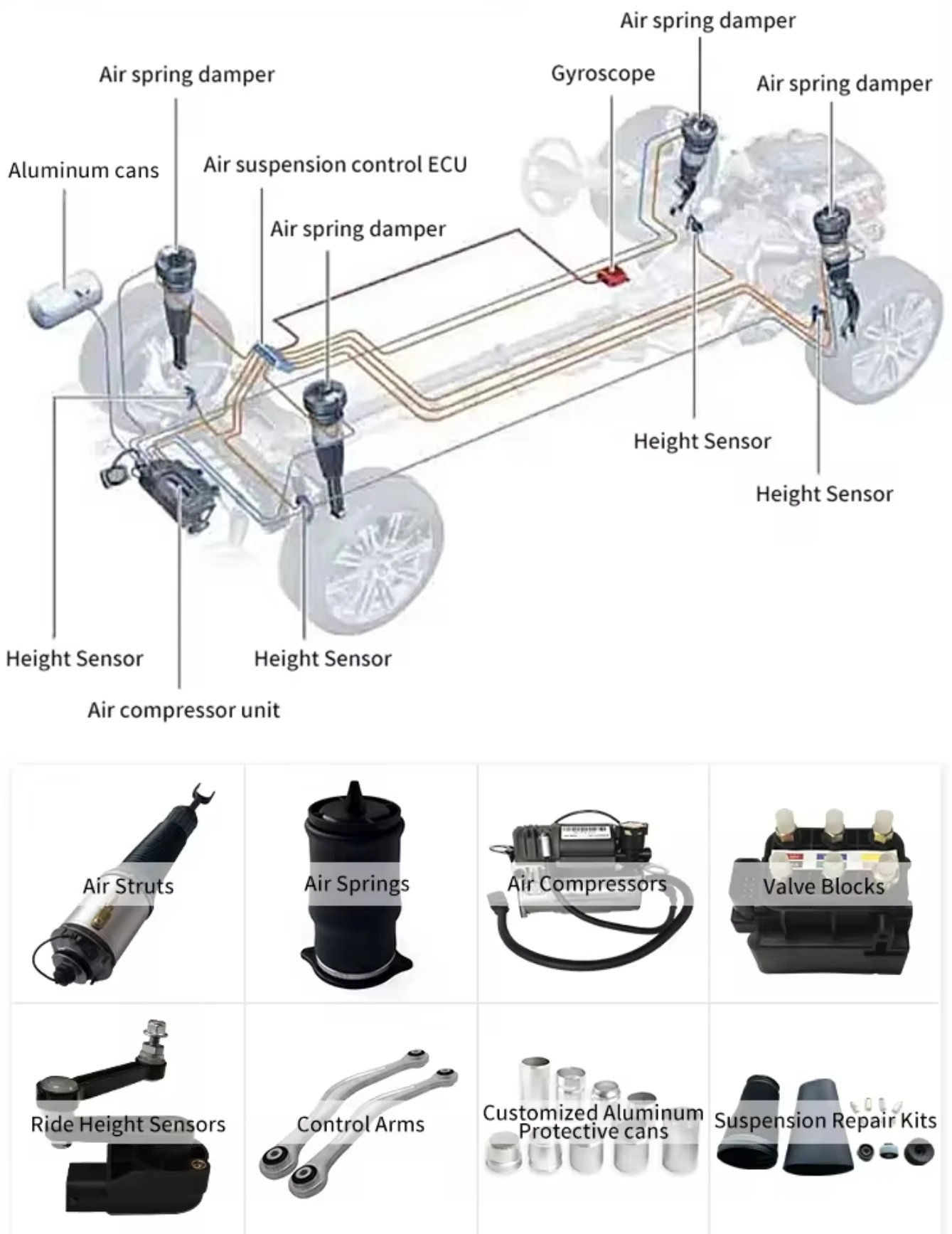 Air spring damper

Air spring damper

Gyroscope

Air spring damper

Aluminum cans

Air suspension control ECU

Air spring damper

Height Sensor

Height Sensor

Height Sensor

Height Sensor

Air compressor unit

Air Struts

Air Springs

Air Compressors

Valve Blocks

Ride Height Sensors

Control Arms

Customized Aluminum Protective cans

Suspension Repair Kits