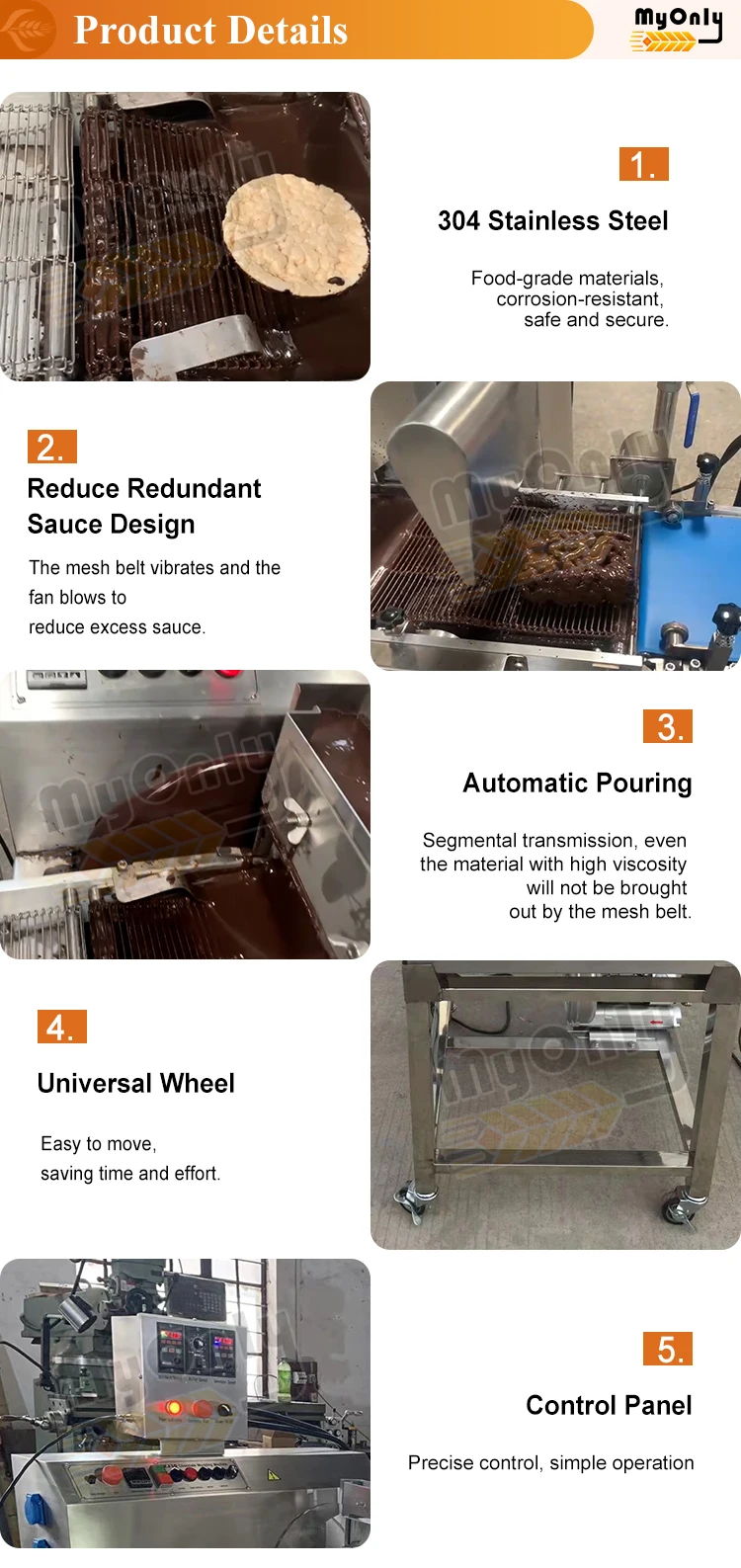 Product Details

MyOnly

1.

304 Stainless Steel

Food-grade materials, corrosion-resistant, safe and secure.

2.

Reduce Redundant Sauce Design

The mesh belt vibrates and the fan blows to reduce excess sauce.

3.

Automatic Pouring

Segmental transmission, even the material with high viscosity will not be brought out by the mesh belt.

4.

Universal Wheel

Easy to move, saving time and effort.

5.

Control Panel

Precise control, simple operation