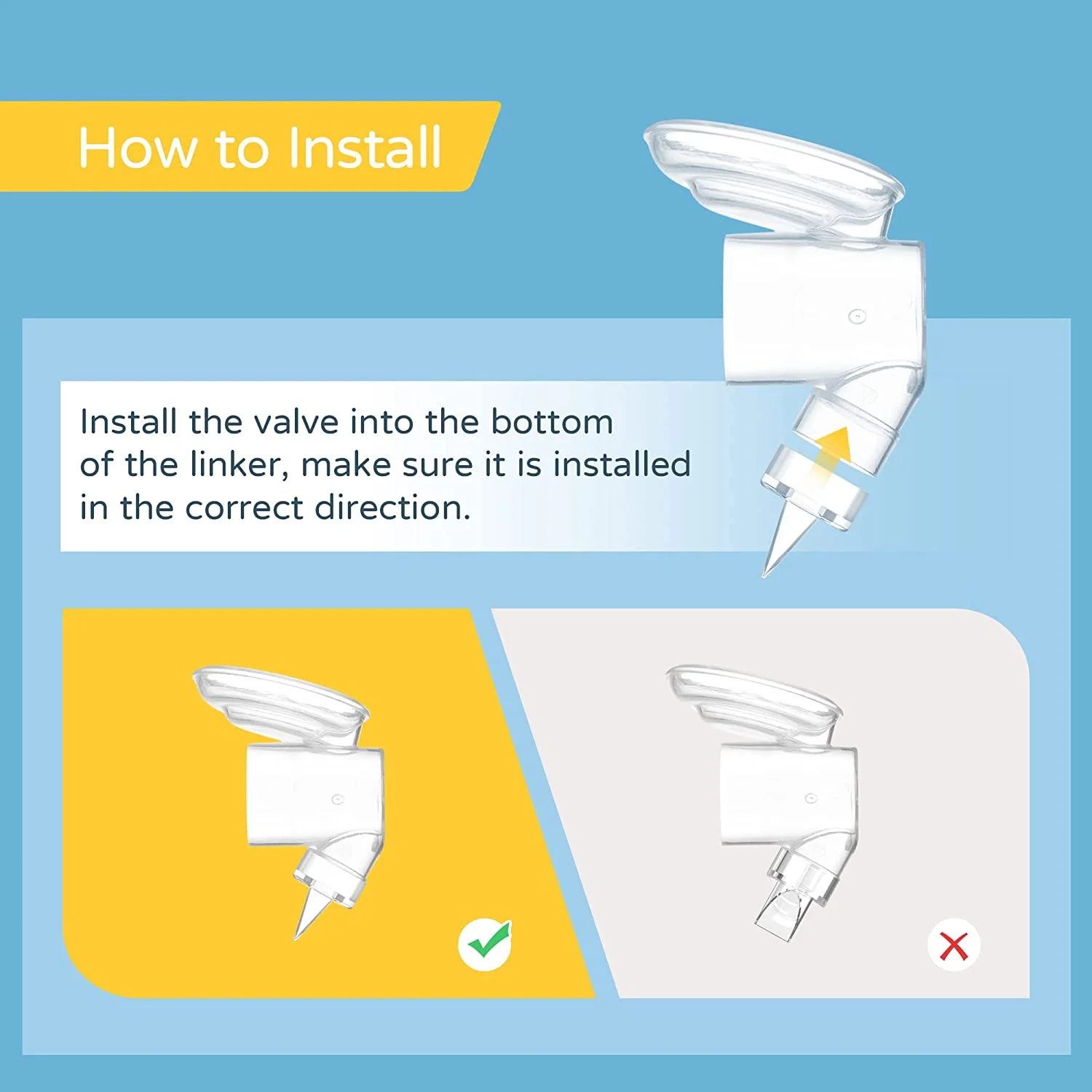 How to Install

Install the valve into the bottom of the linker, make sure it is installed in the correct direction.