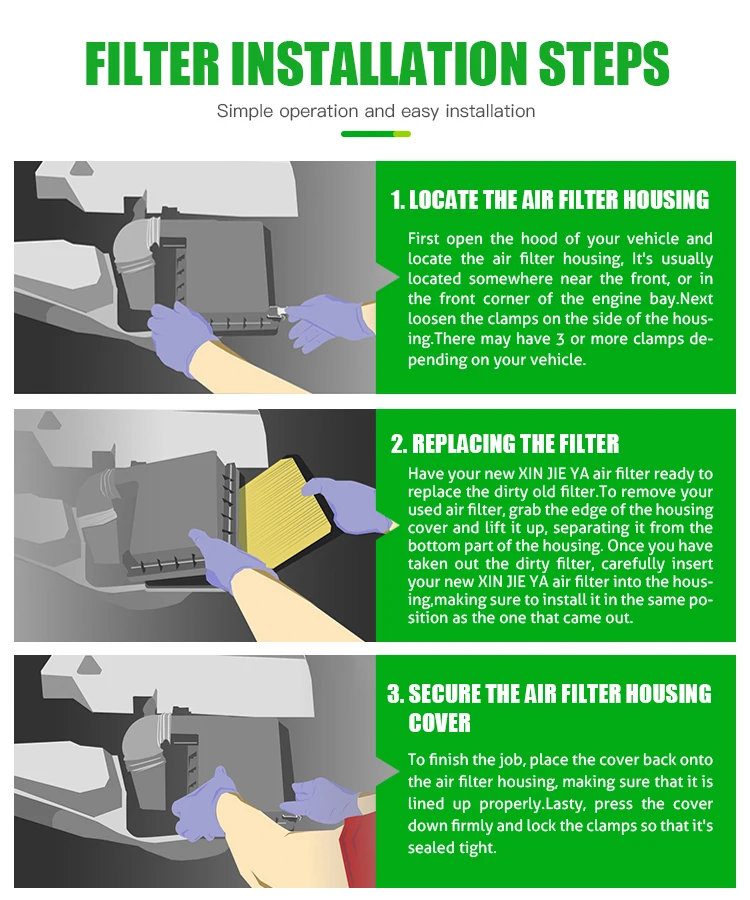 FILTER INSTALLATION STEPS

Simple operation and easy installation

1. LOCATE THE AIR FILTER HOUSING

First open the hood of your vehicle and locate the air filter housing, It's usually located somewhere near the front, or in the front corner of the engine bay.Next loosen the clamps on the side of the housing.There may have 3 or more clamps depending on your vehicle.

2. REPLACING THE FILTER

Have your new XIN JIE YA air filter ready to replace the dirty old filter.To remove your used air filter, grab the edge of the housing cover and lift it up, separating it from the bottom part of the housing. Once you have taken out the dirty filter, carefully insert your new XIN JIE YA air filter into the housing,making sure to install it in the same position as the one that came out.

3. SECURE THE AIR FILTER HOUSING COVER

To finish the job, place the cover back onto the air filter housing, making sure that it is lined up properly.Lasty, press the cover down firmly and lock the clamps so that it's sealed tight.