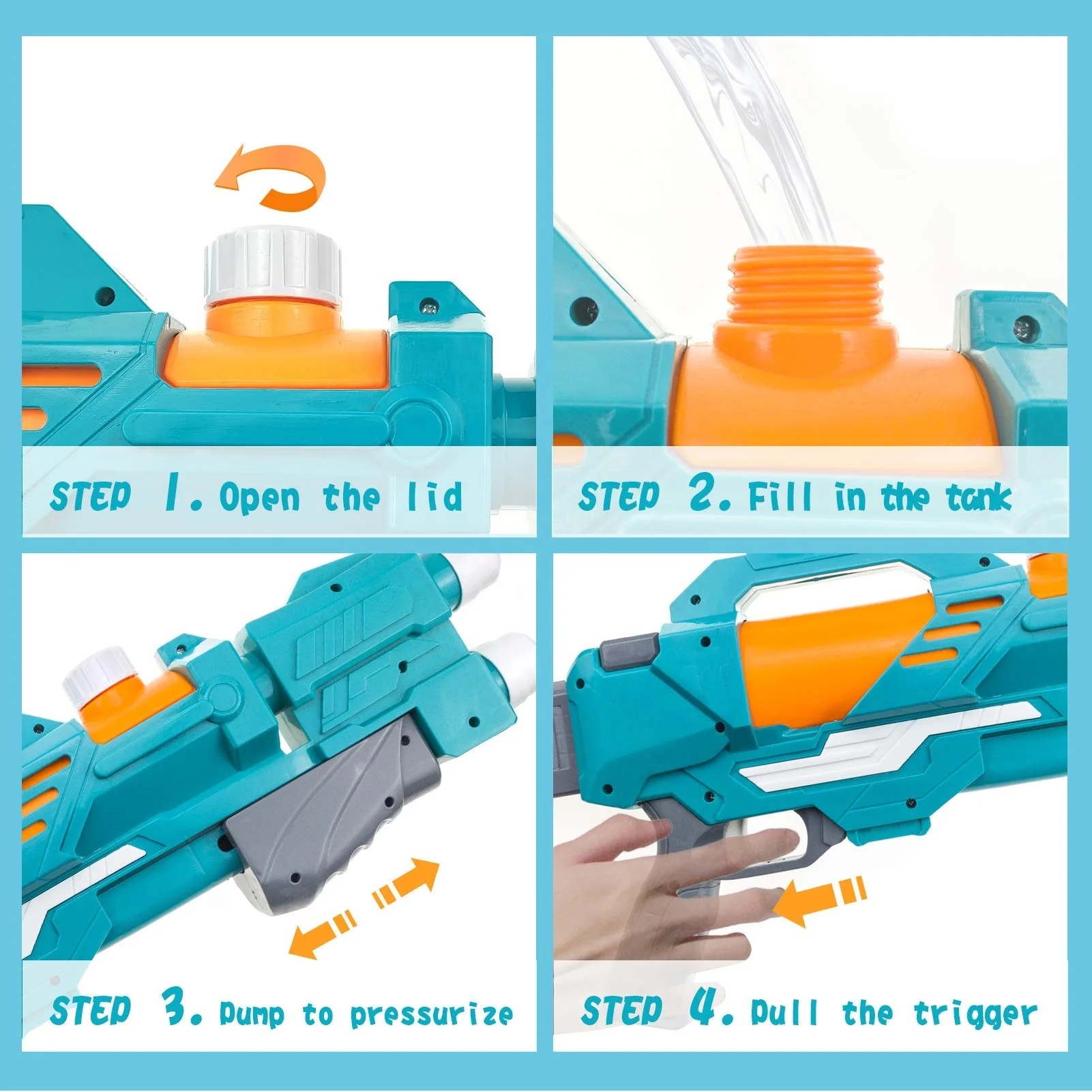 STEP 1. Open the lid

STEP 2. Fill in the tank

STEP 3. Pump to pressurize

STEP 4. Pull the trigger