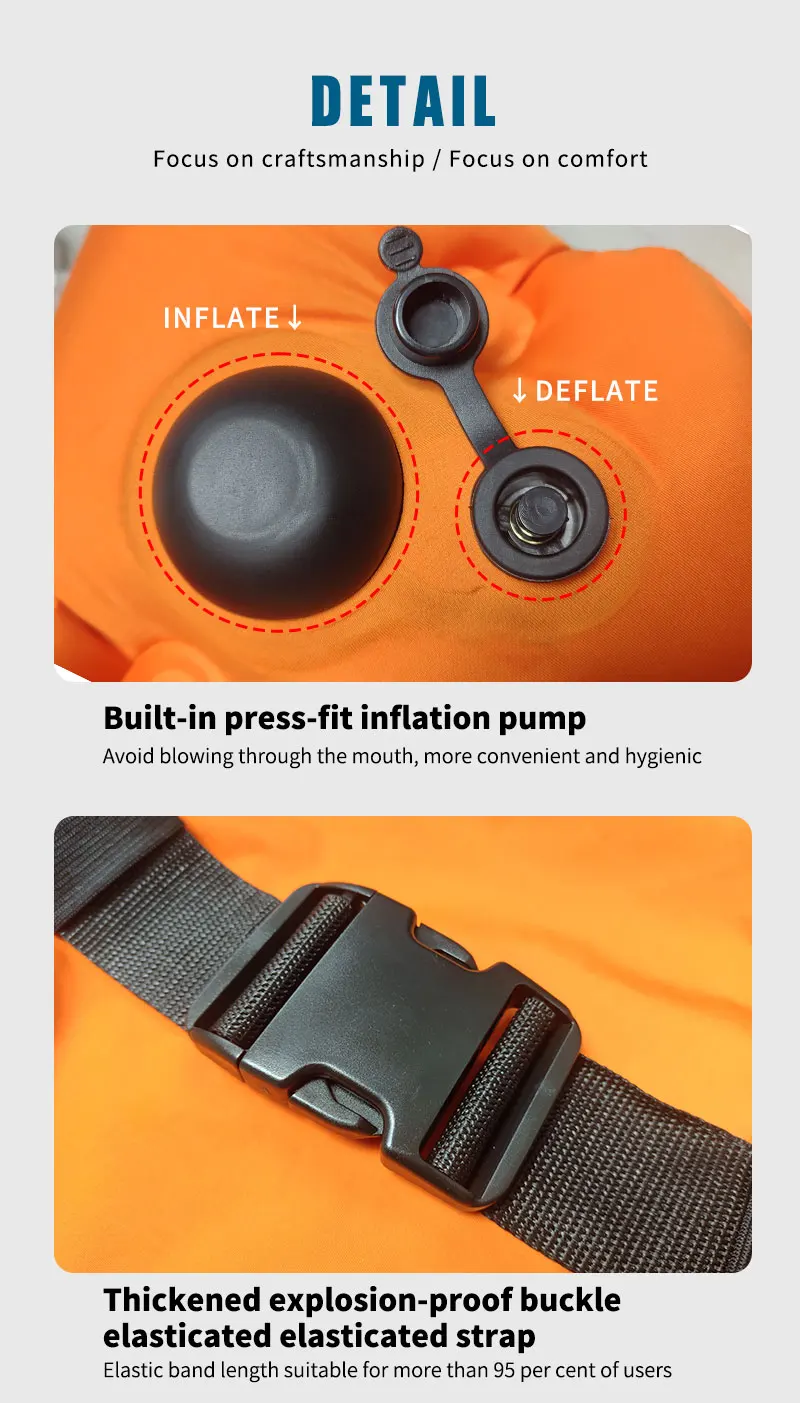 DETAIL

Focus on craftsmanship / Focus on comfort

INFLATE ↓

↓ DEFLATE

Built-in press-fit inflation pump

Avoid blowing through the mouth, more convenient and hygienic

Thickened explosion-proof buckle elasticated elasticated strap

Elastic band length suitable for more than 95 per cent of users