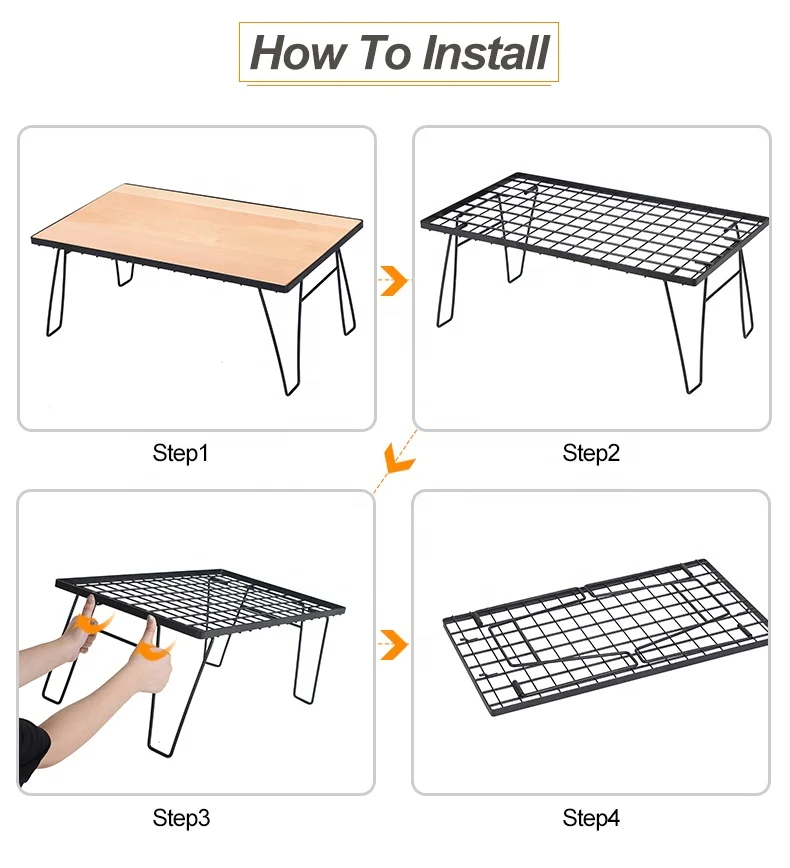 How To Install

Step1

Step2

Step3

Step4