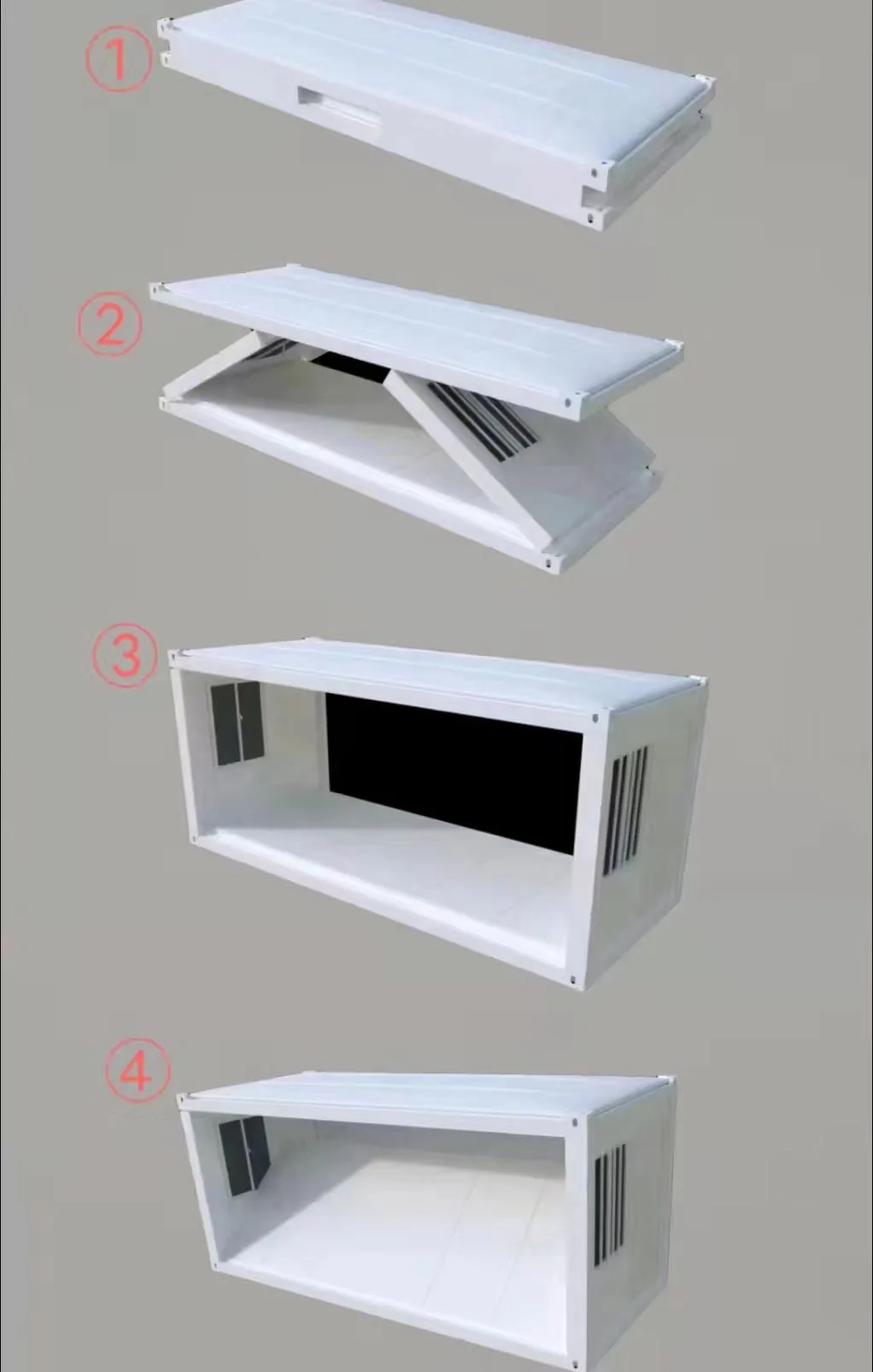 ①

②

③

④