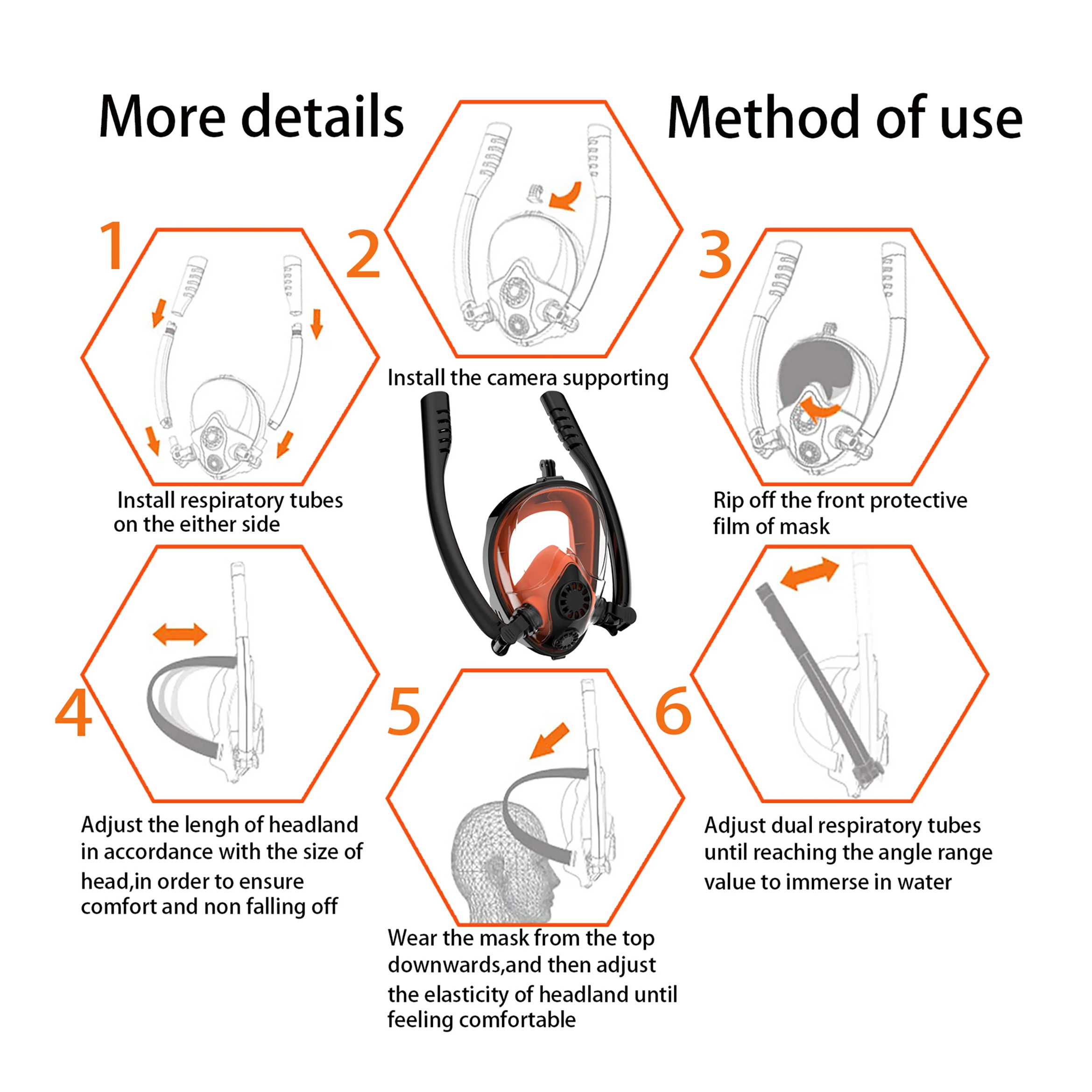 More details

Method of use

1

Install respiratory tubes on the either side

2

Install the camera supporting

3

Rip off the front protective film of mask

4

Adjust the lengh of headland in accordance with the size of head,in order to ensure comfort and non falling off

5

Wear the mask from the top downwards,and then adjust the elasticity of headland until feeling comfortable

6

Adjust dual respiratory tubes until reaching the angle range value to immerse in water